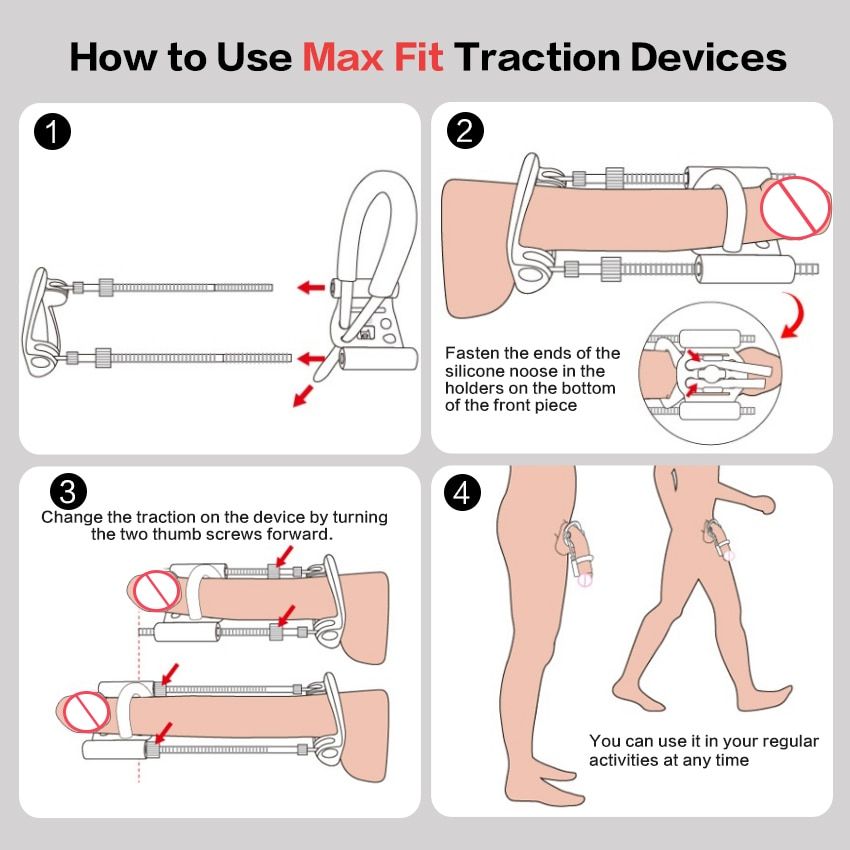 How to Use Max Fit Traction Devices

1

2

Fasten the ends of the silicone noose in the holders on the bottom of the front piece

3

Change the traction on the device by turning the two thumb screws forward.

4

You can use it in your regular activities at any time