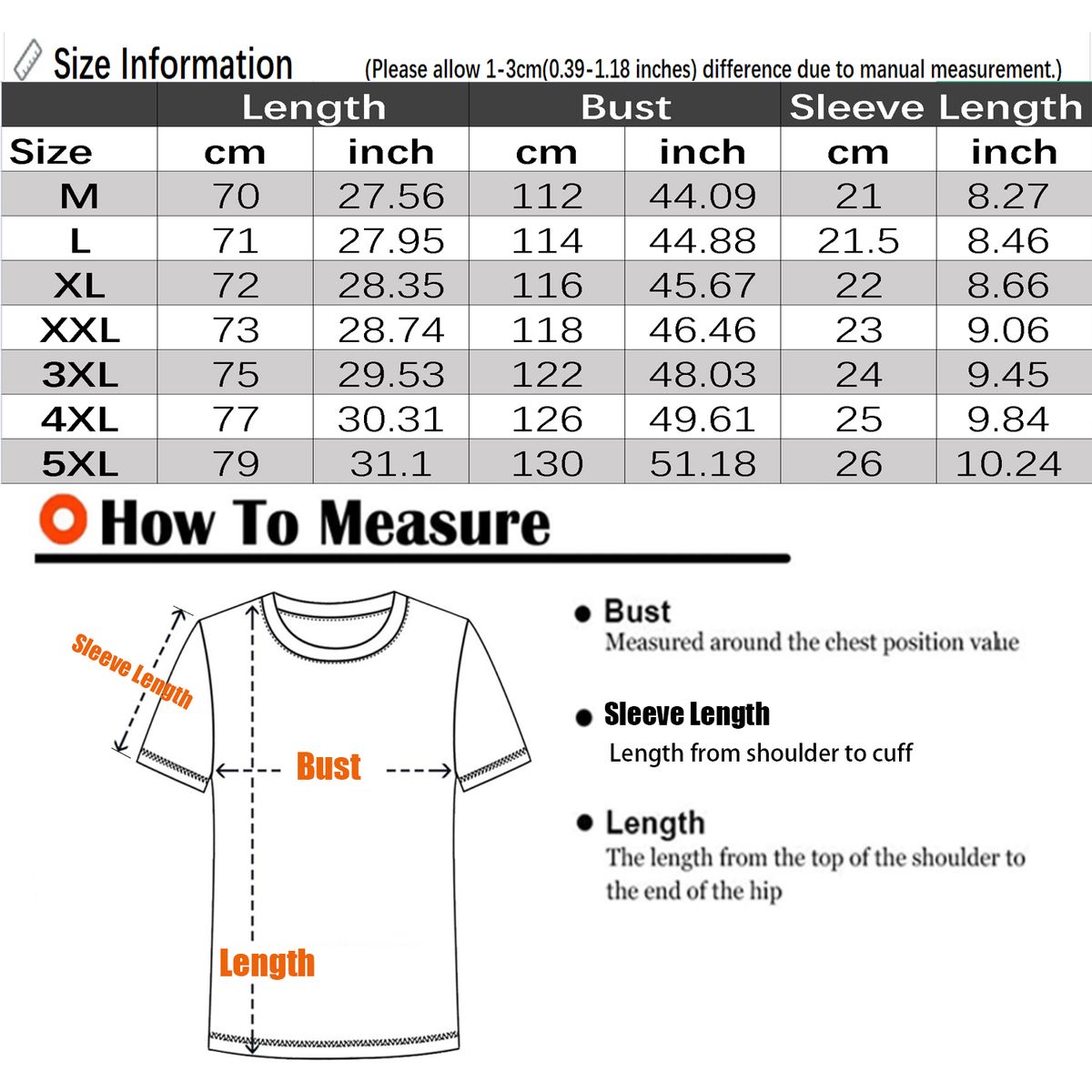 Size Information (Please allow 1-3cm(0.39-1.18 inches) difference due to manual measurement.)

| | Length | | Bust | | Sleeve Length | |
|---|---|---|---|---|---|---|
| Size | cm | inch | cm | inch | cm | inch |
| M | 70 | 27.56 | 112 | 44.09 | 21 | 8.27 |
| L | 71 | 27.95 | 114 | 44.88 | 21.5 | 8.46 |
| XL | 72 | 28.35 | 116 | 45.67 | 22 | 8.66 |
| XXL | 73 | 28.74 | 118 | 46.46 | 23 | 9.06 |
| 3XL | 75 | 29.53 | 122 | 48.03 | 24 | 9.45 |
| 4XL | 77 | 30.31 | 126 | 49.61 | 25 | 9.84 |
| 5XL | 79 | 31.1 | 130 | 51.18 | 26 | 10.24 |

How To Measure

Sleeve Length

Bust

Length

Bust
Measured around the chest position value

Sleeve Length
Length from shoulder to cuff

Length
The length from the top of the shoulder to the end of the hip