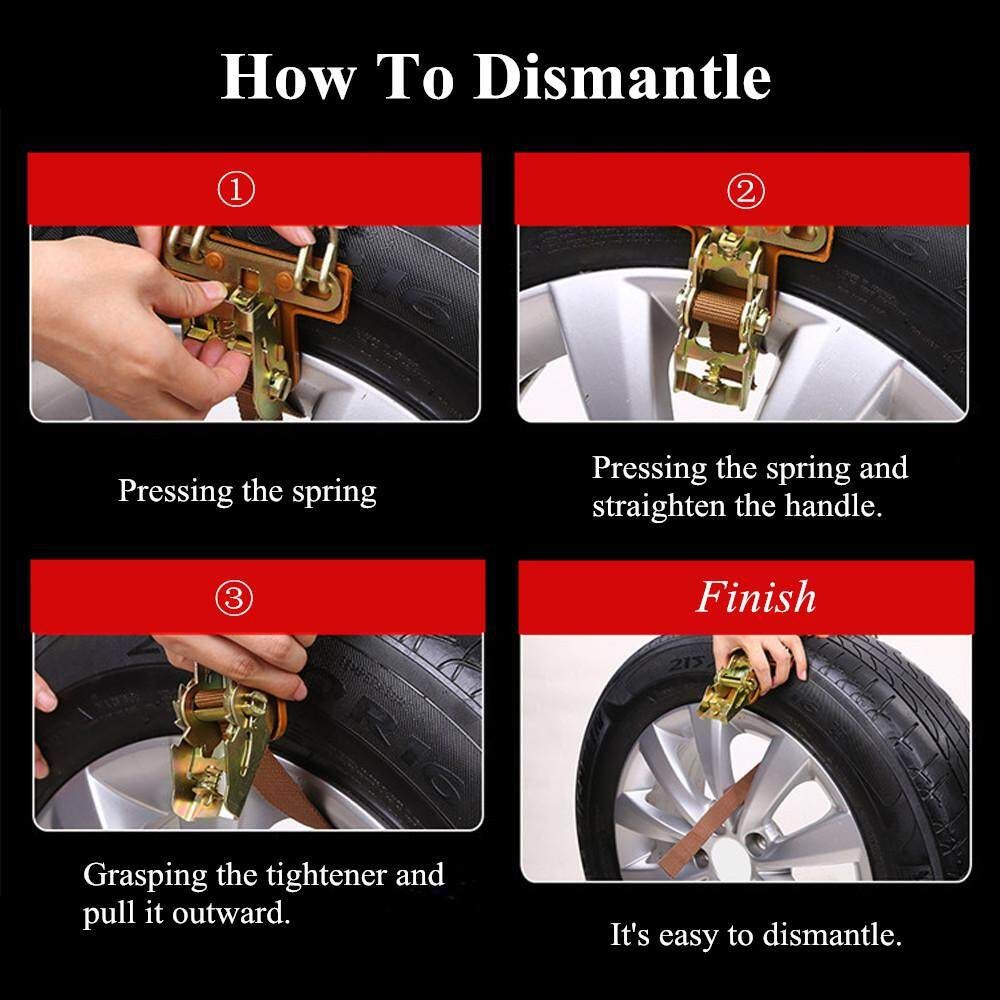 How To Dismantle

①

Pressing the spring

②

Pressing the spring and straighten the handle.

③

Grasping the tightener and pull it outward.

Finish

It's easy to dismantle.