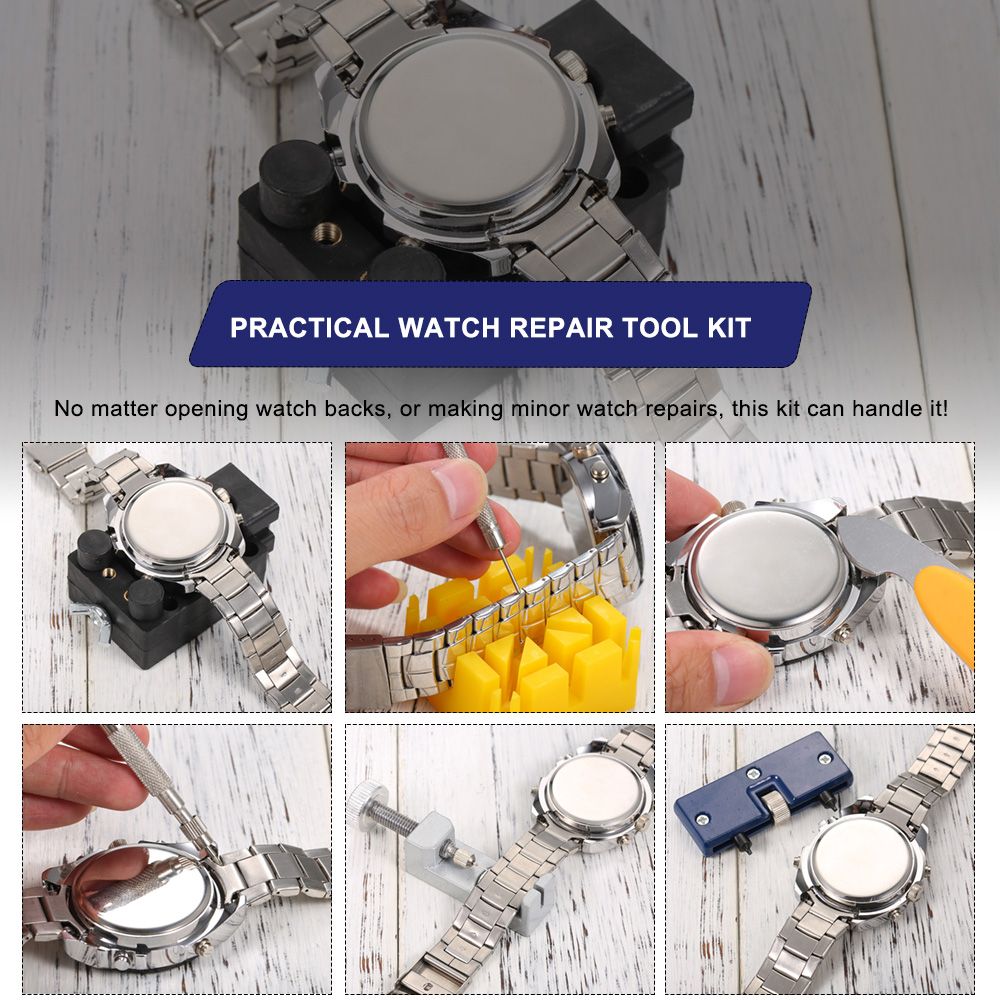 PRACTICAL WATCH REPAIR TOOL KIT

No matter opening watch backs, or making minor watch repairs, this kit can handle it!