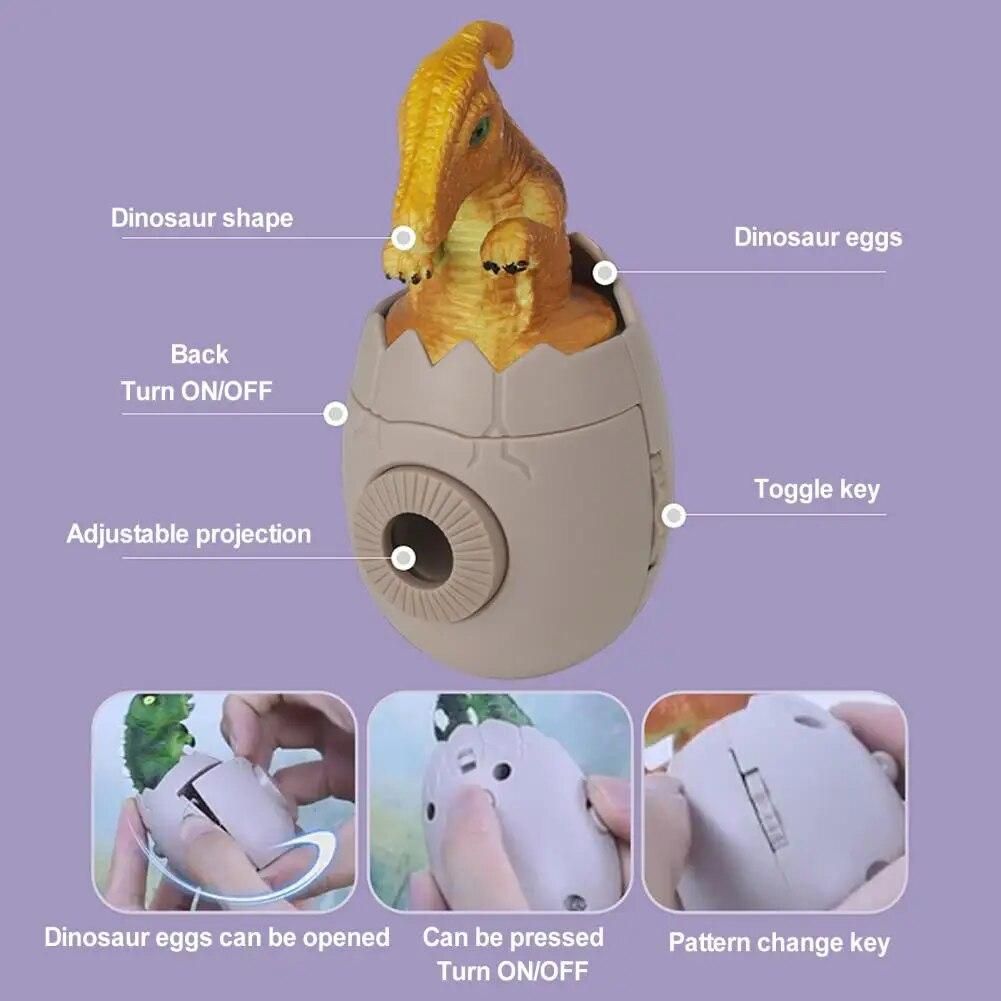 Dinosaur shape

Dinosaur eggs

Back
Turn ON/OFF

Toggle key

Adjustable projection

Dinosaur eggs can be opened

Can be pressed
Turn ON/OFF

Pattern change key