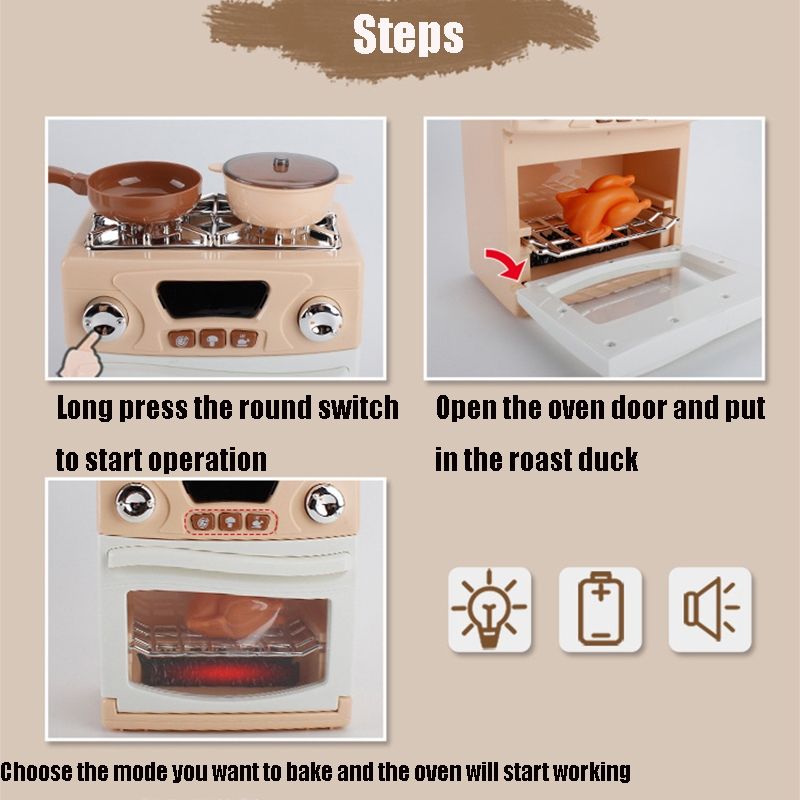 Steps

Long press the round switch to start operation

Open the oven door and put in the roast duck

Choose the mode you want to bake and the oven will start working