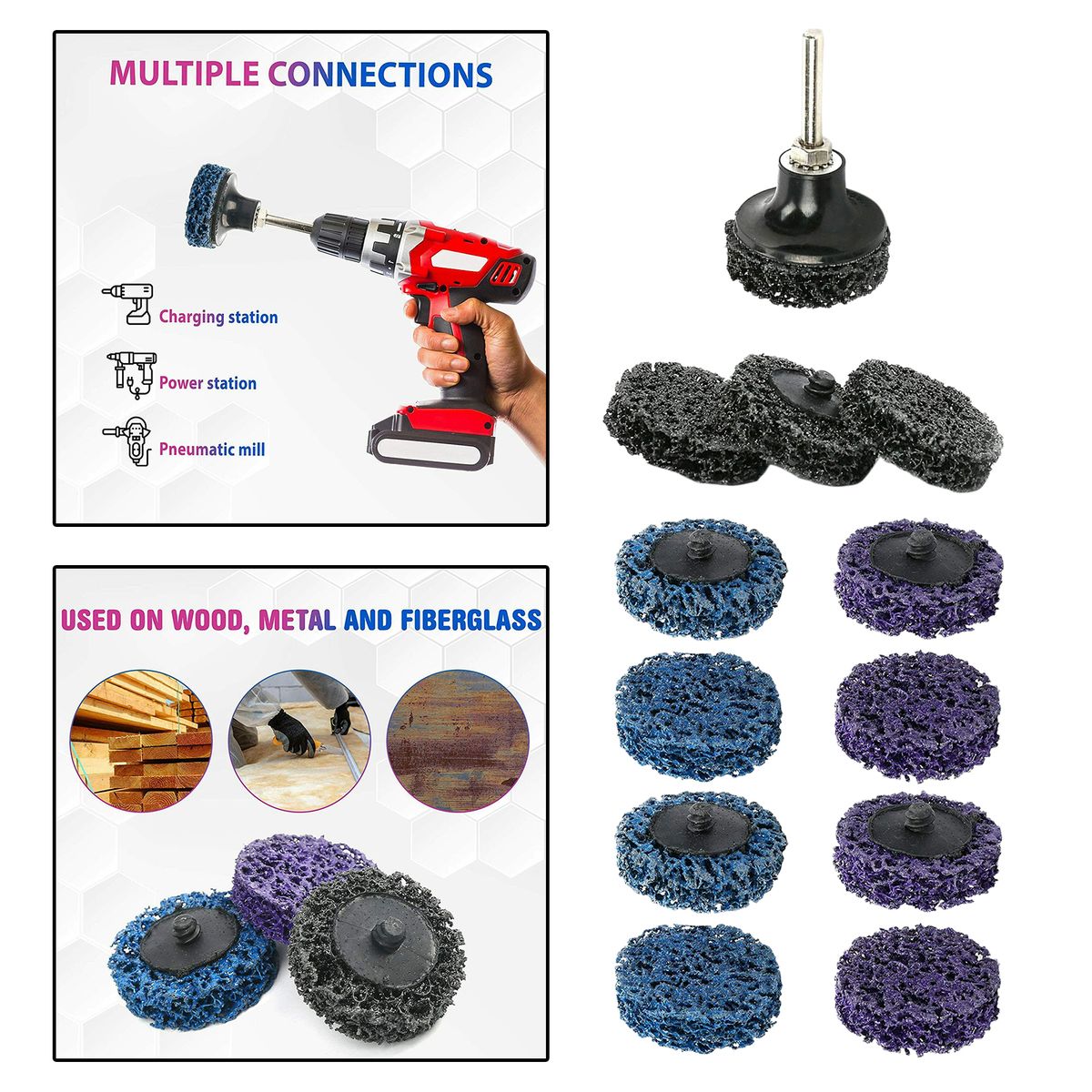 MULTIPLE CONNECTIONS

Charging station

Power station

Pneumatic mill

USED ON WOOD, METAL AND FIBERGLASS