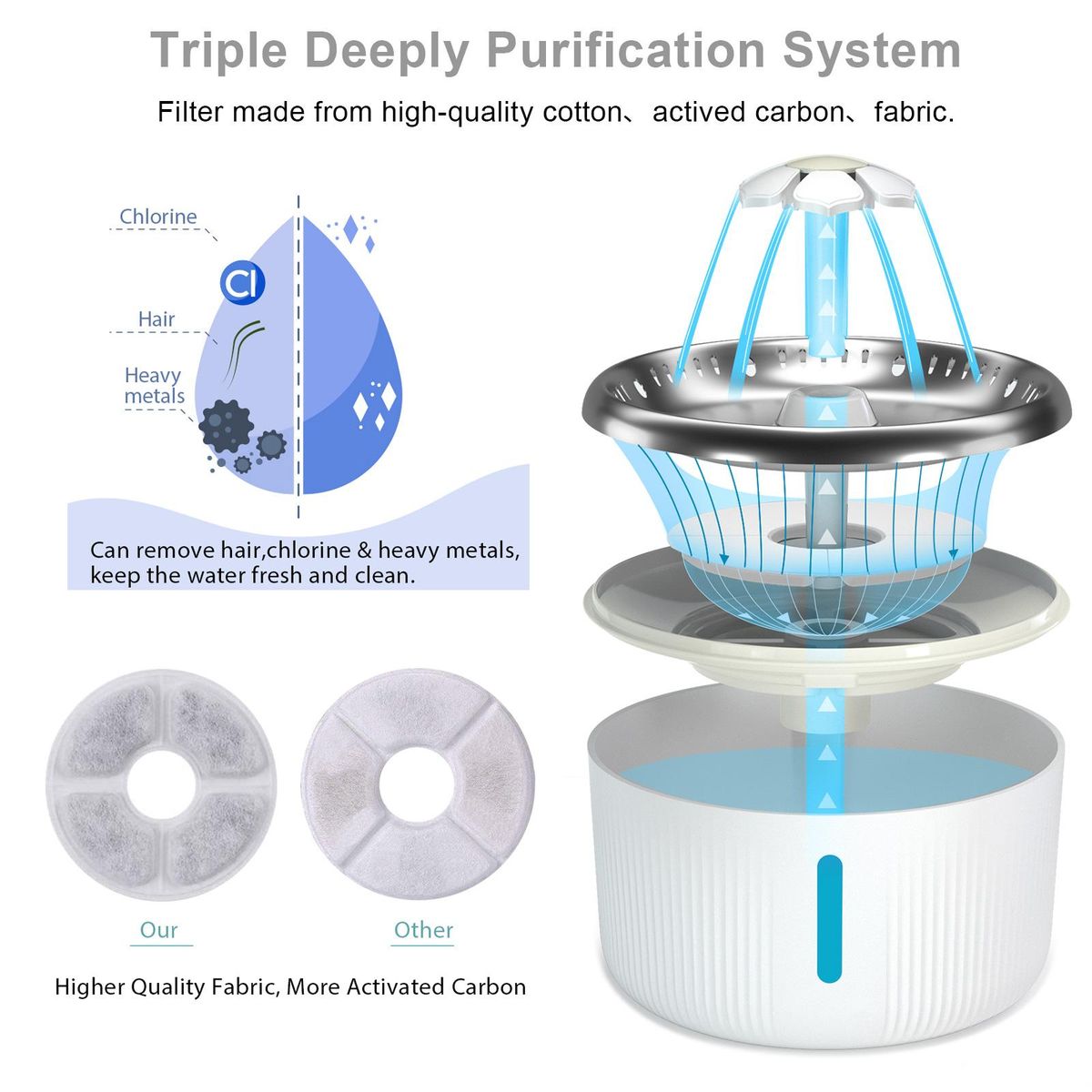 Triple Deeply Purification System

Filter made from high-quality cotton、actived carbon、fabric.

Chlorine

Cl

Hair

Heavy metals

Can remove hair,chlorine & heavy metals, keep the water fresh and clean.

Our

Other

Higher Quality Fabric, More Activated Carbon