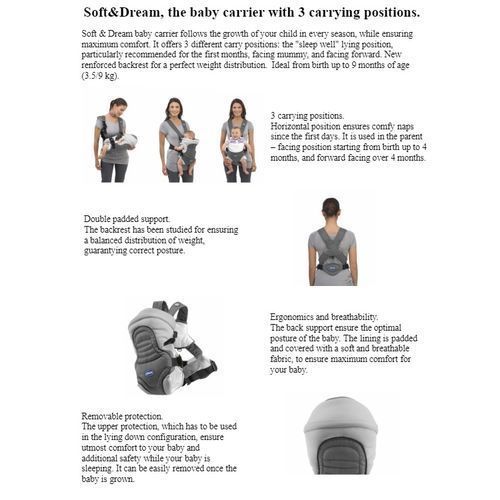 Soft&Dream, the baby carrier with 3 carrying positions.

Soft & Dream baby carrier follows the growth of your child in every season, while ensuring maximum comfort. It offers 3 different carry positions: the "sleep well" lying position, particularly recommended for the first months, facing mummy, and facing forward. New renforced backrest for a perfect weight distribution. Ideal from birth up to 9 months of age (3.5/9 kg).

3 carrying positions.
Horizontal position ensures comfy naps since the first days. It is used in the parent – facing position starting from birth up to 4 months, and forward facing over 4 months.

Double padded support.
The backrest has been studied for ensuring a balanced distribution of weight, guarantying correct posture.

Ergonomics and breathability.
The back support ensure the optimal posture of the baby. The lining is padded and covered with a soft and breathable fabric, to ensure maximum comfort for your baby.

Removable protection.
The upper protection, which has to be used in the lying down configuration, ensure utmost comfort to your baby and additional safety while your baby is sleeping. It can be easily removed once the baby is grown.