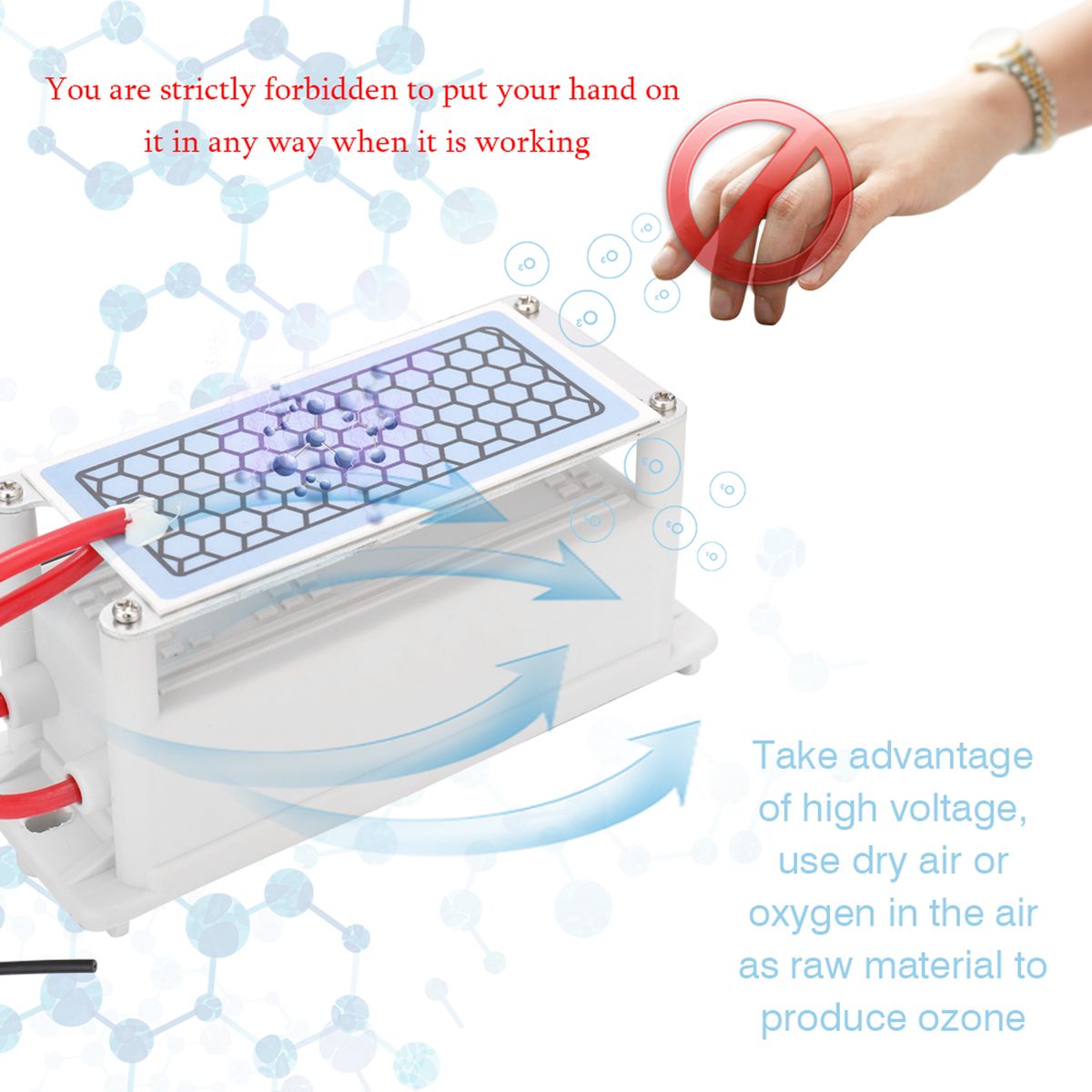 You are strictly forbidden to put your hand on it in any way when it is working

$O_3$

$O_3$

$O_3$

$O_3$

$O_3$

$O_3$

$O_3$

$O_3$

$O_3$

$O_3$

Take advantage of high voltage, use dry air or oxygen in the air as raw material to produce ozone