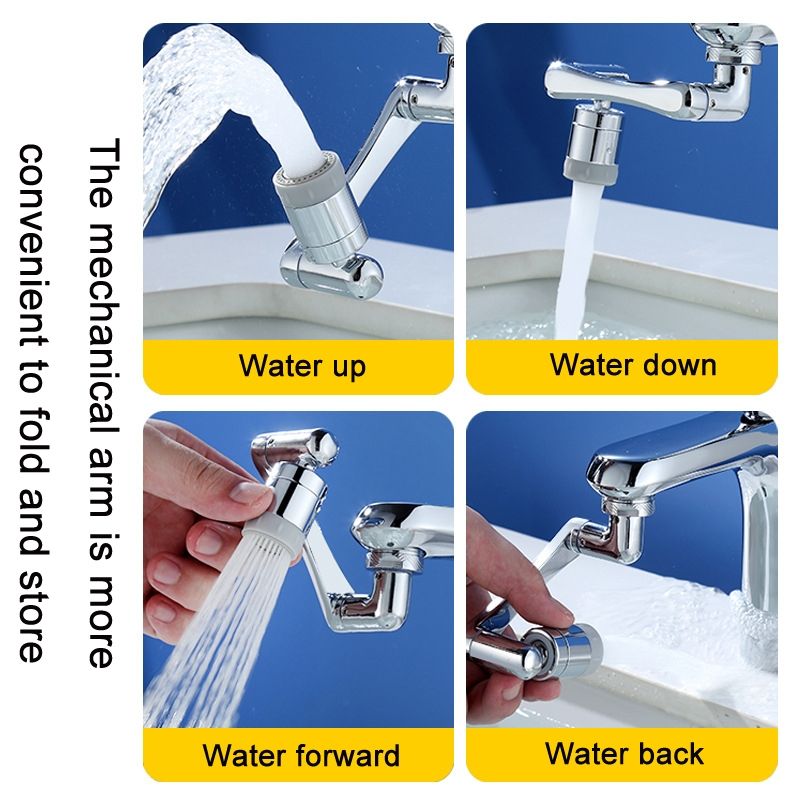 The mechanical arm is more convenient to fold and store

Water up

Water down

Water forward

Water back