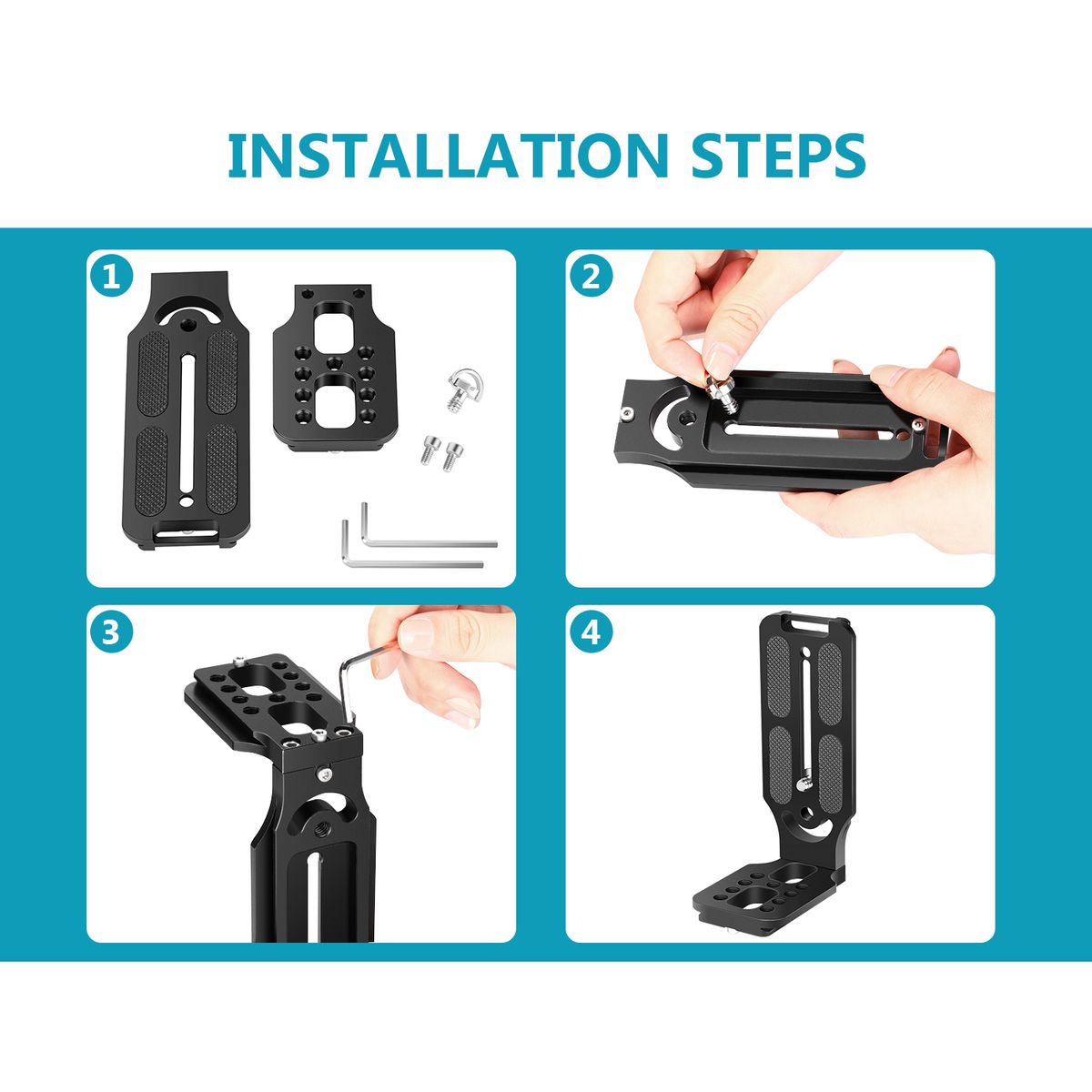 INSTALLATION STEPS

1

2

3

4