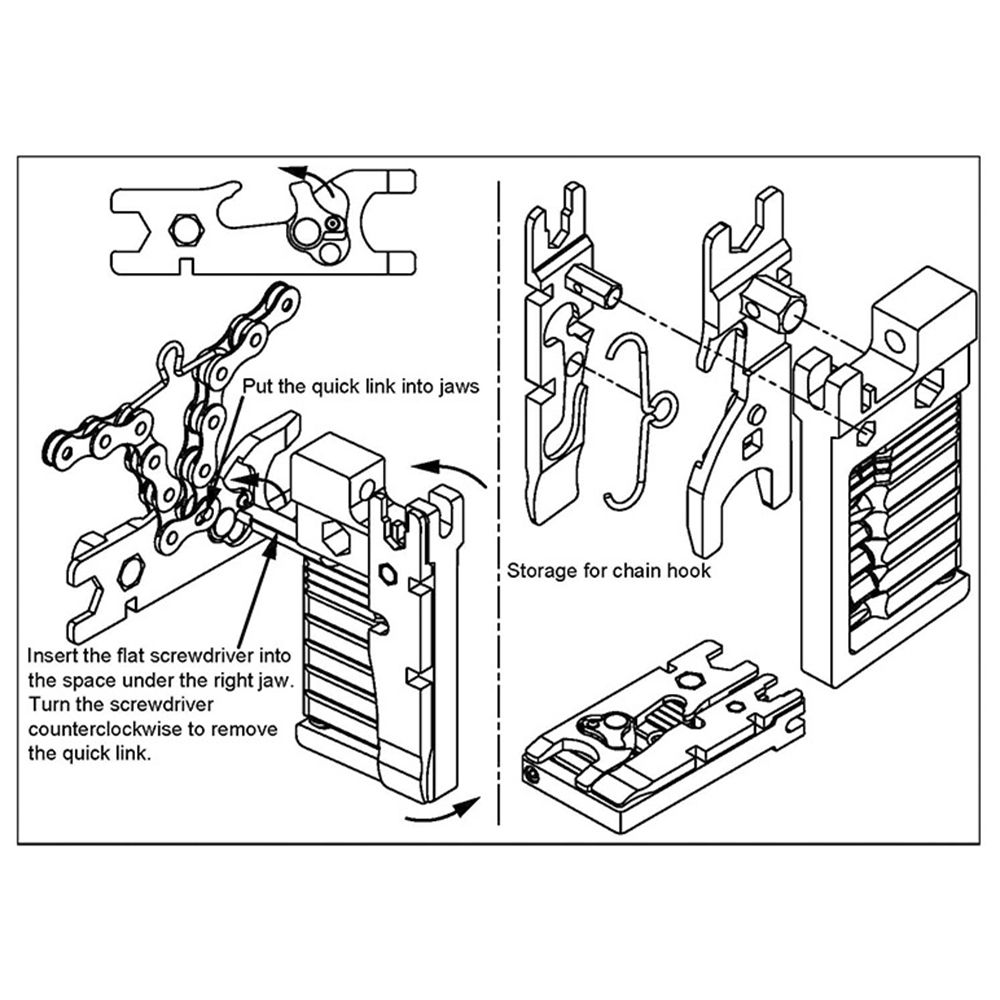 Put the quick link into jaws

Insert the flat screwdriver into the space under the right jaw. Turn the screwdriver counterclockwise to remove the quick link.

Storage for chain hook