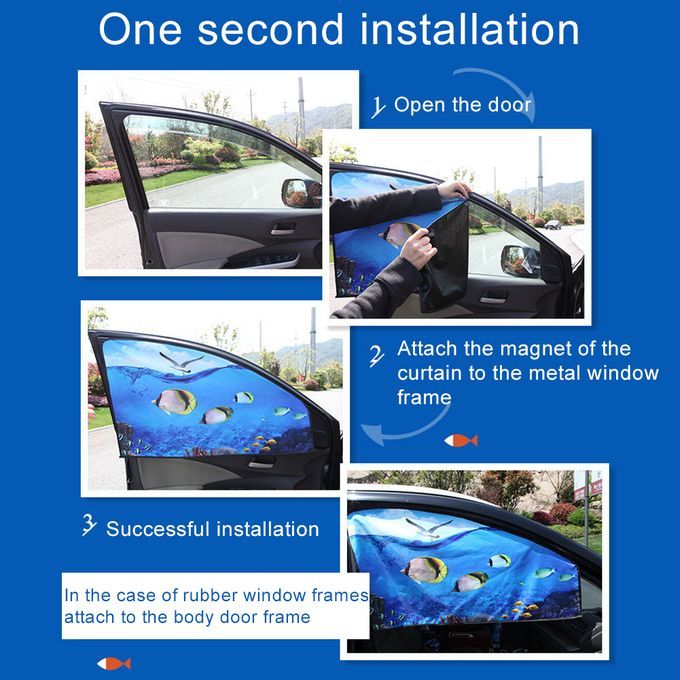 One second installation

1 Open the door

2 Attach the magnet of the curtain to the metal window frame

3 Successful installation

In the case of rubber window frames attach to the body door frame