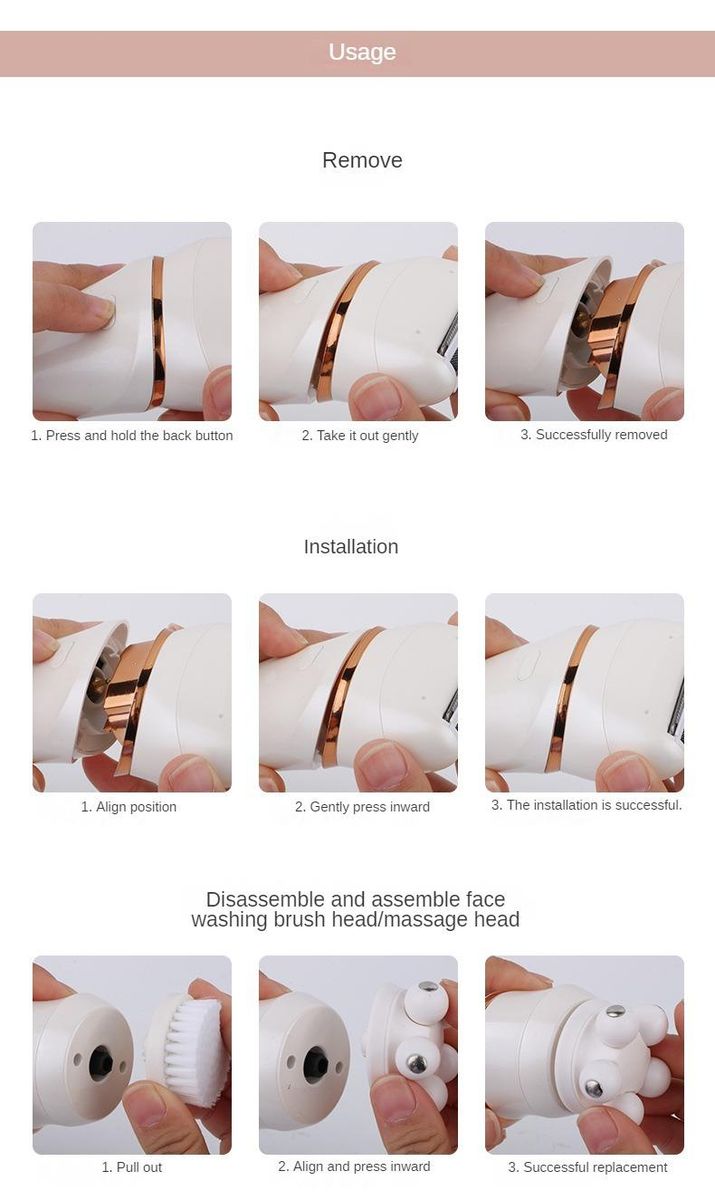 Usage

Remove

1. Press and hold the back button

2. Take it out gently

3. Successfully removed

Installation

1. Align position

2. Gently press inward

3. The installation is successful.

Disassemble and assemble face washing brush head/massage head

1. Pull out

2. Align and press inward

3. Successful replacement