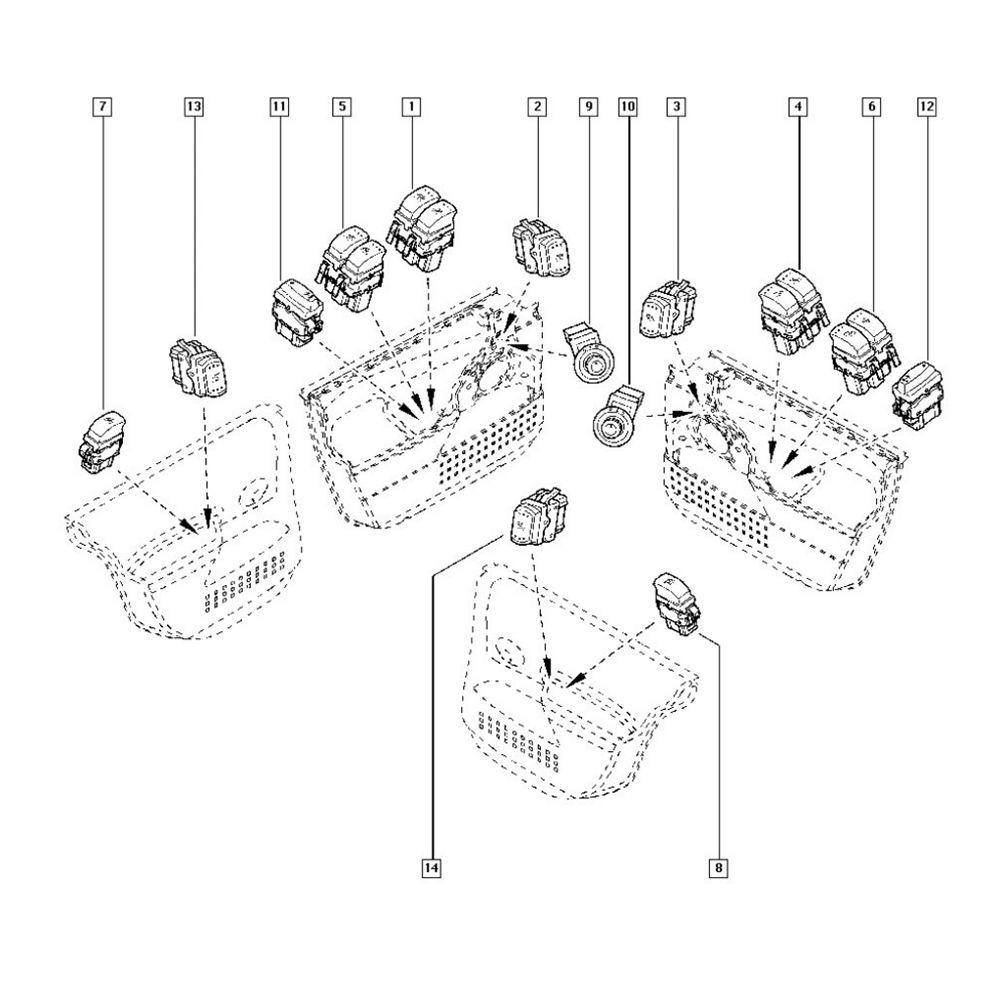 7
13
11
5
1
2
9
10
3
4
6
12
14
8