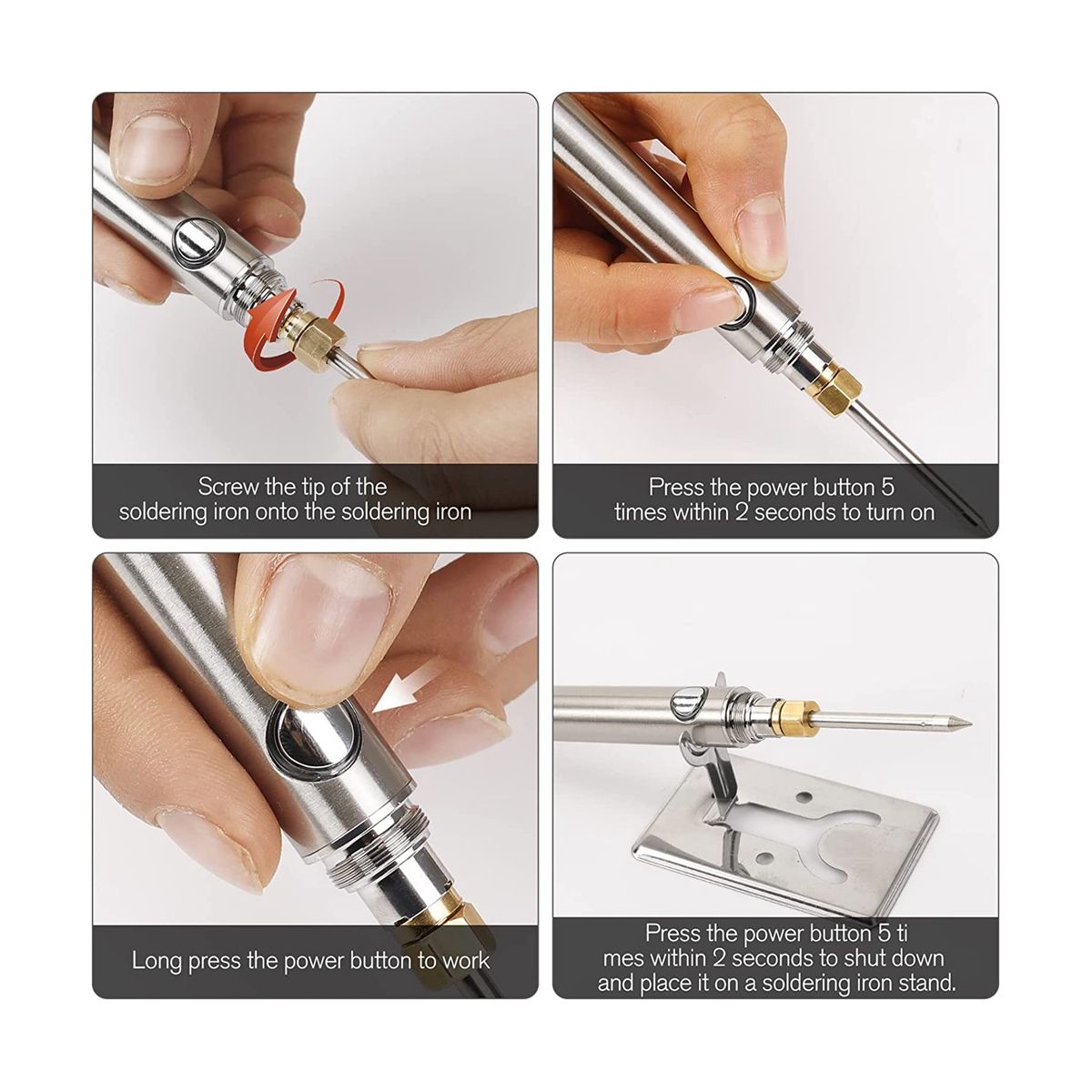 Screw the tip of the soldering iron onto the soldering iron

Press the power button 5 times within 2 seconds to turn on

Long press the power button to work

Press the power button 5 ti mes within 2 seconds to shut down and place it on a soldering iron stand.