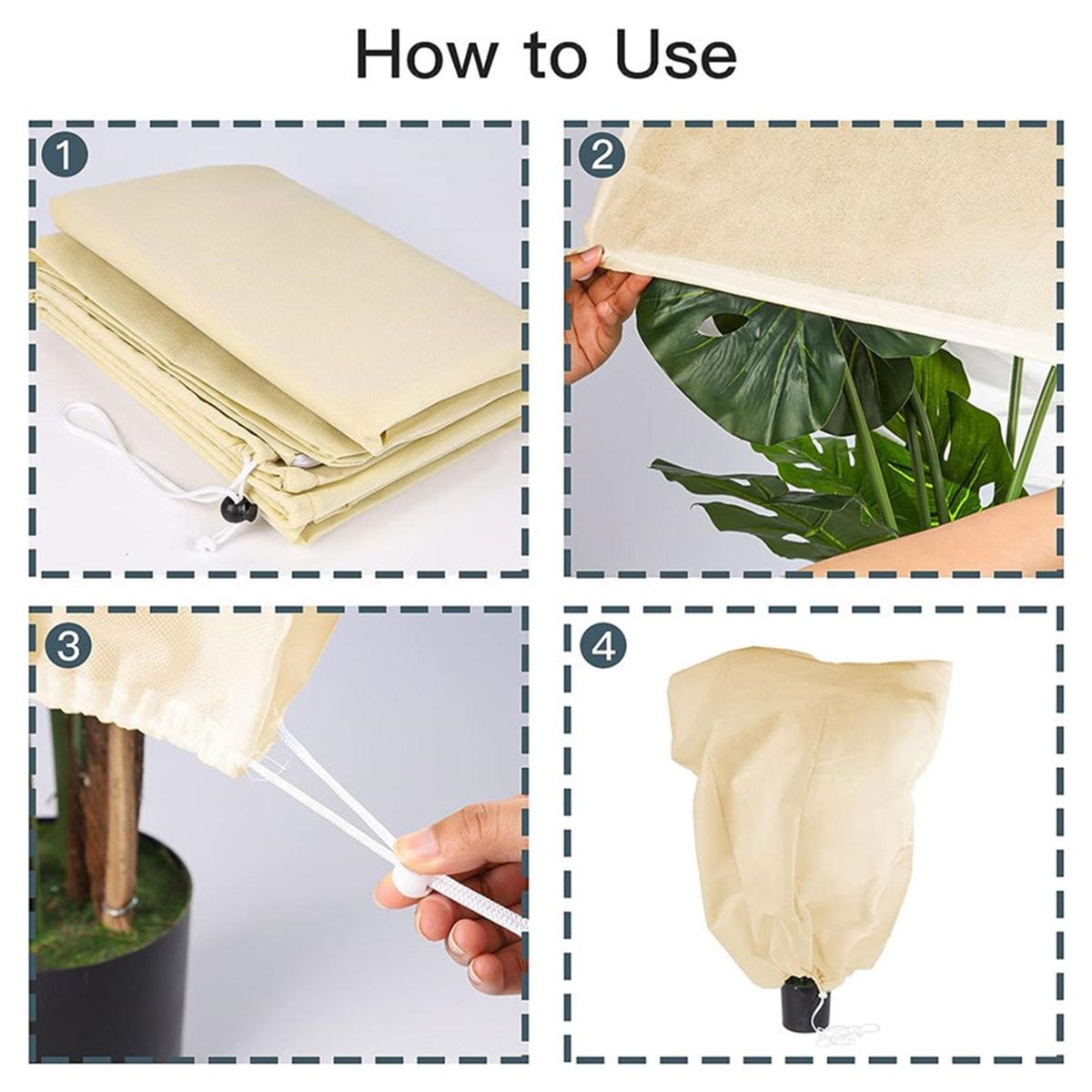 How to Use

1

2

3

4