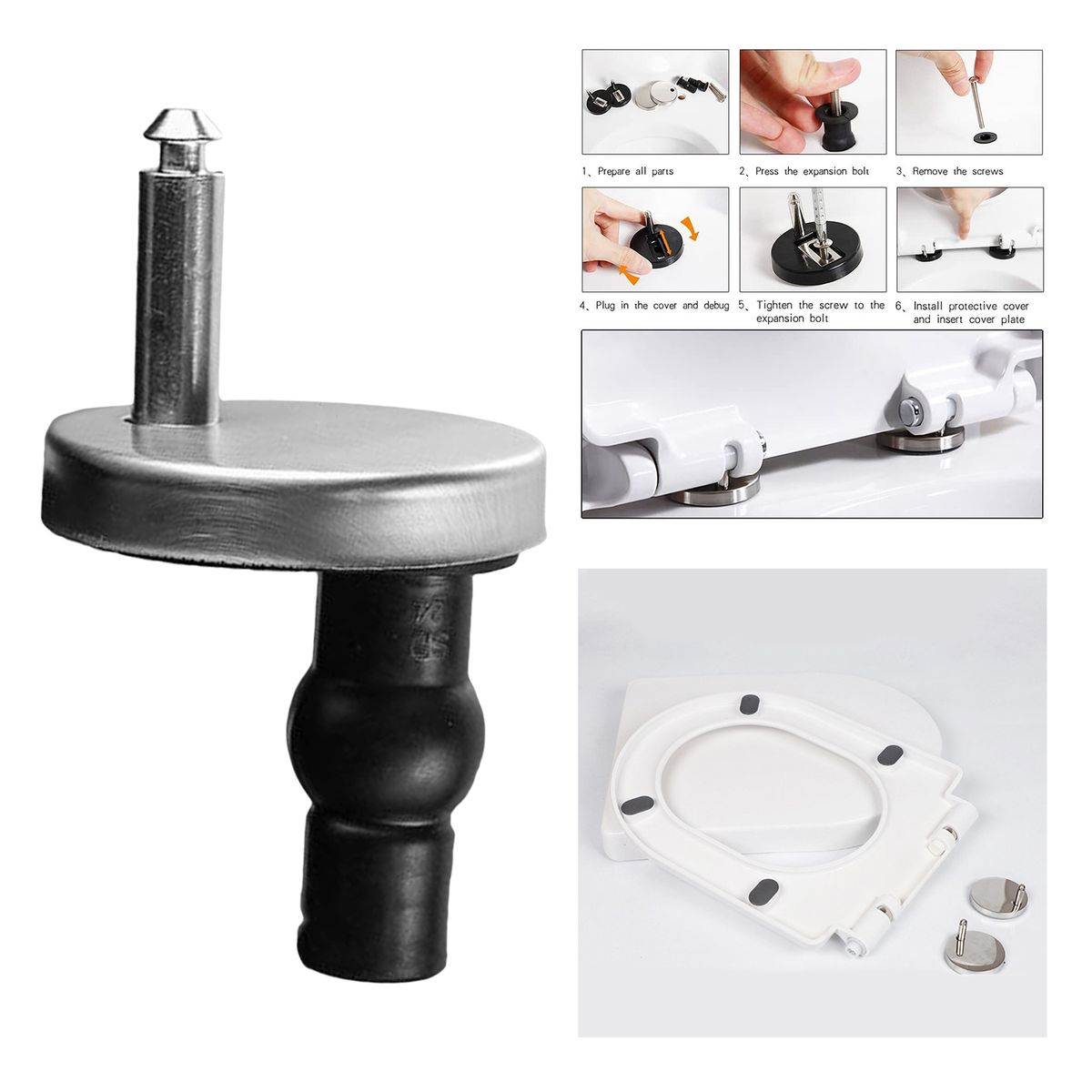 1、Prepare all parts

2、Press the expansion bolt

3、Remove the screws

4、Plug in the cover and debug

5、Tighten the screw to the expansion bolt

6、Install protective cover and insert cover plate