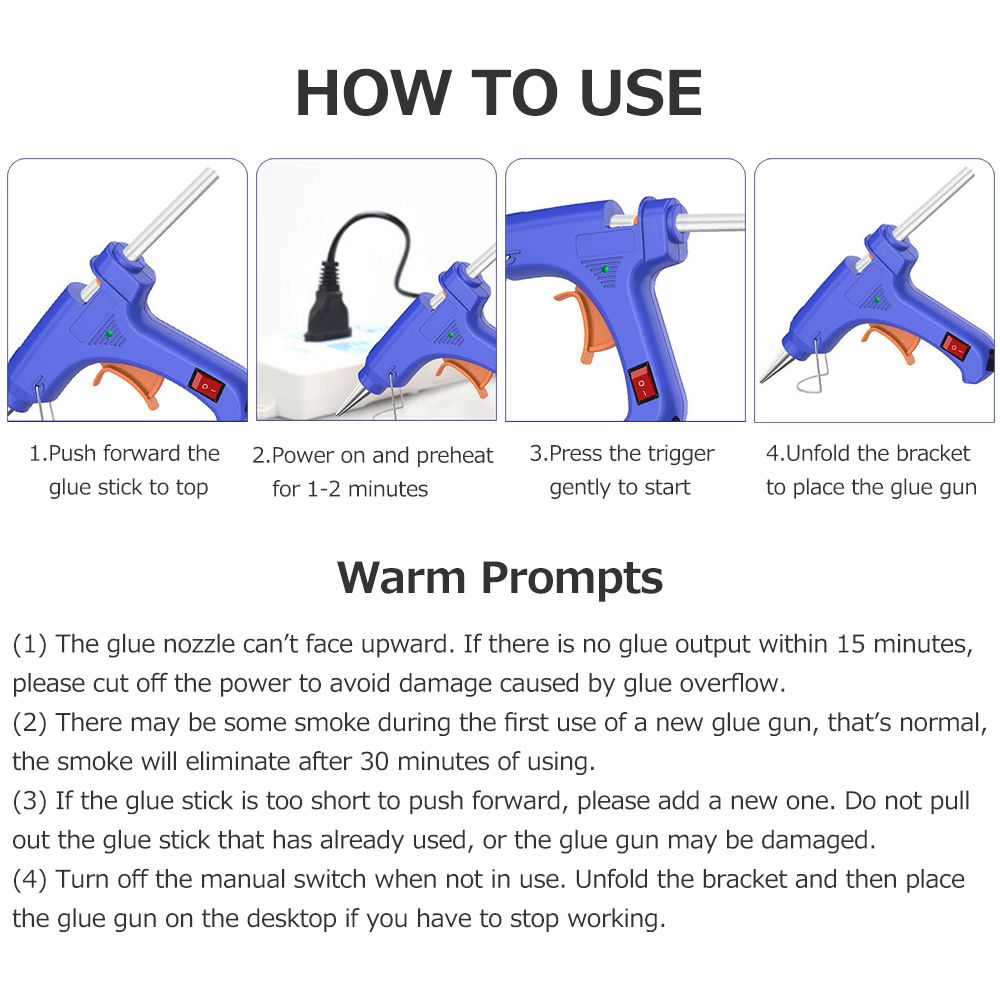 HOW TO USE

1.Push forward the glue stick to top

2.Power on and preheat for 1-2 minutes

3.Press the trigger gently to start

4.Unfold the bracket to place the glue gun

Warm Prompts

(1) The glue nozzle can't face upward. If there is no glue output within 15 minutes, please cut off the power to avoid damage caused by glue overflow.
(2) There may be some smoke during the first use of a new glue gun, that's normal, the smoke will eliminate after 30 minutes of using.
(3) If the glue stick is too short to push forward, please add a new one. Do not pull out the glue stick that has already used, or the glue gun may be damaged.
(4) Turn off the manual switch when not in use. Unfold the bracket and then place the glue gun on the desktop if you have to stop working.