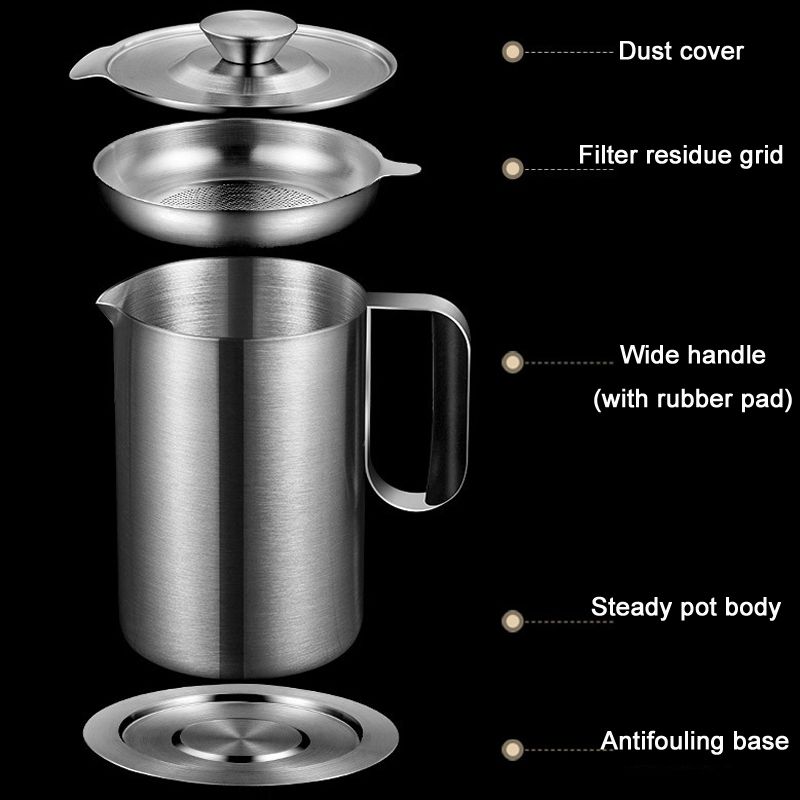 Dust cover

Filter residue grid

Wide handle
(with rubber pad)

Steady pot body

Antifouling base