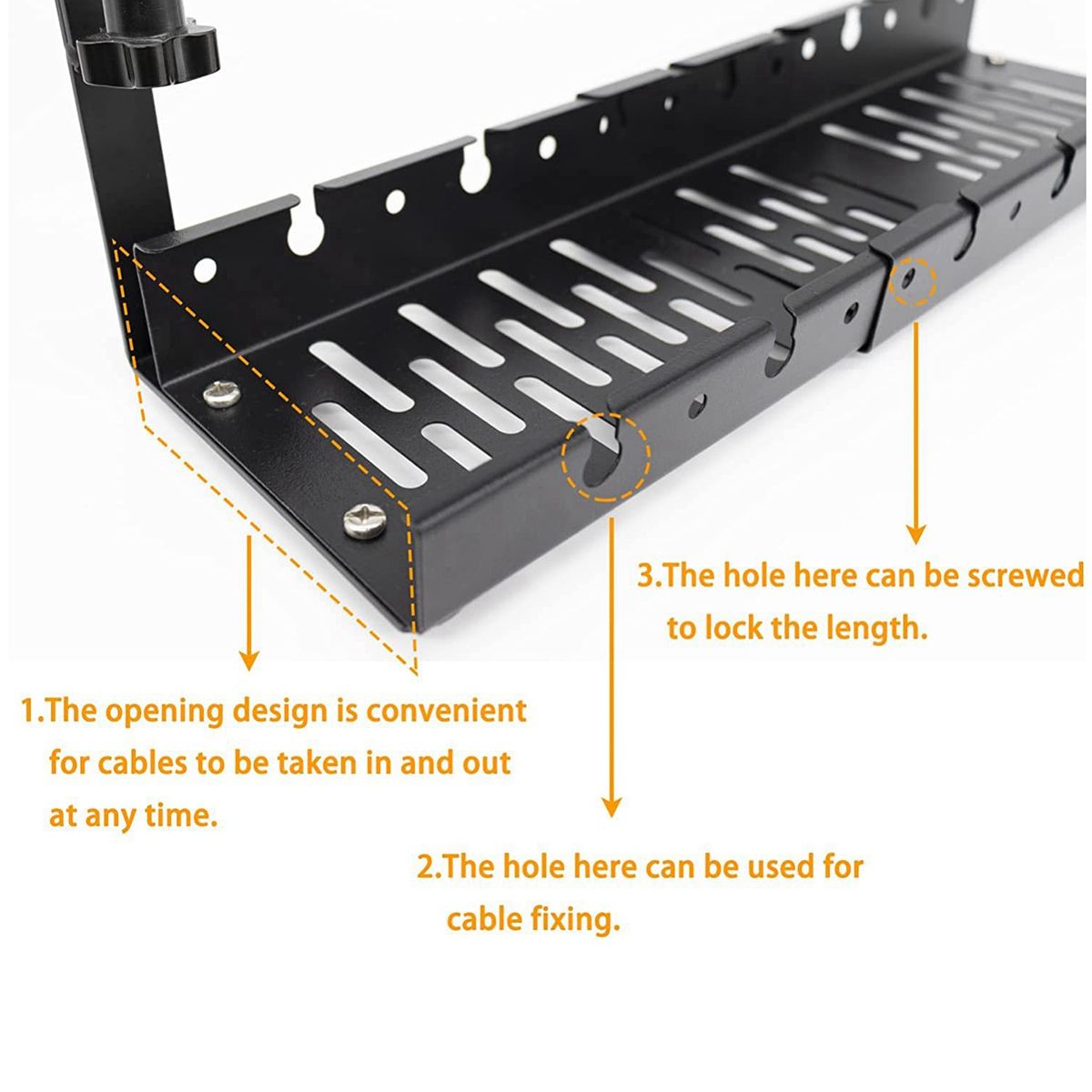 3.The hole here can be screwed to lock the length.

1.The opening design is convenient for cables to be taken in and out at any time.

2.The hole here can be used for cable fixing.