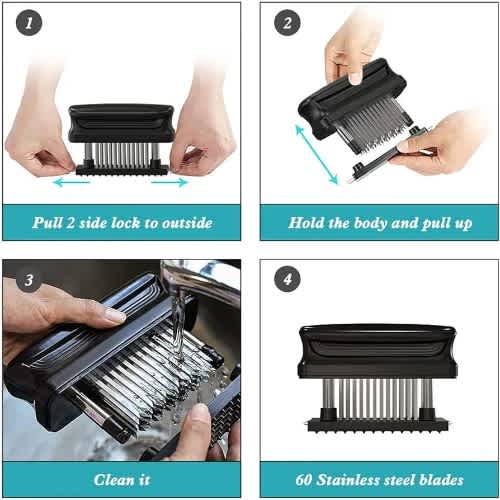 1

Pull 2 side lock to outside

2

Hold the body and pull up

3

Clean it

4

60 Stainless steel blades