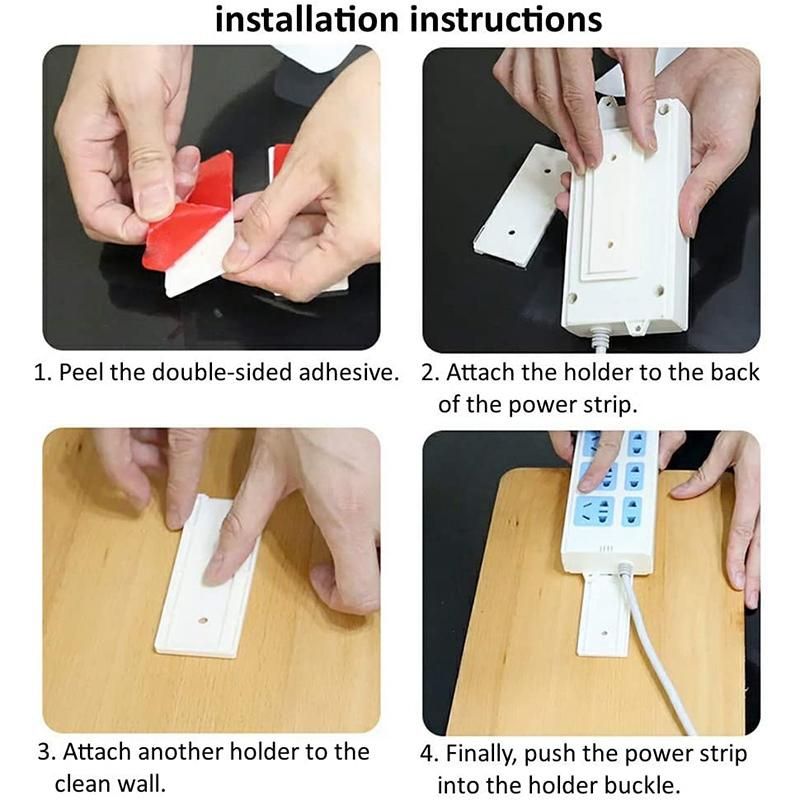 installation instructions

1. Peel the double-sided adhesive.

2. Attach the holder to the back of the power strip.

3. Attach another holder to the clean wall.

4. Finally, push the power strip into the holder buckle.