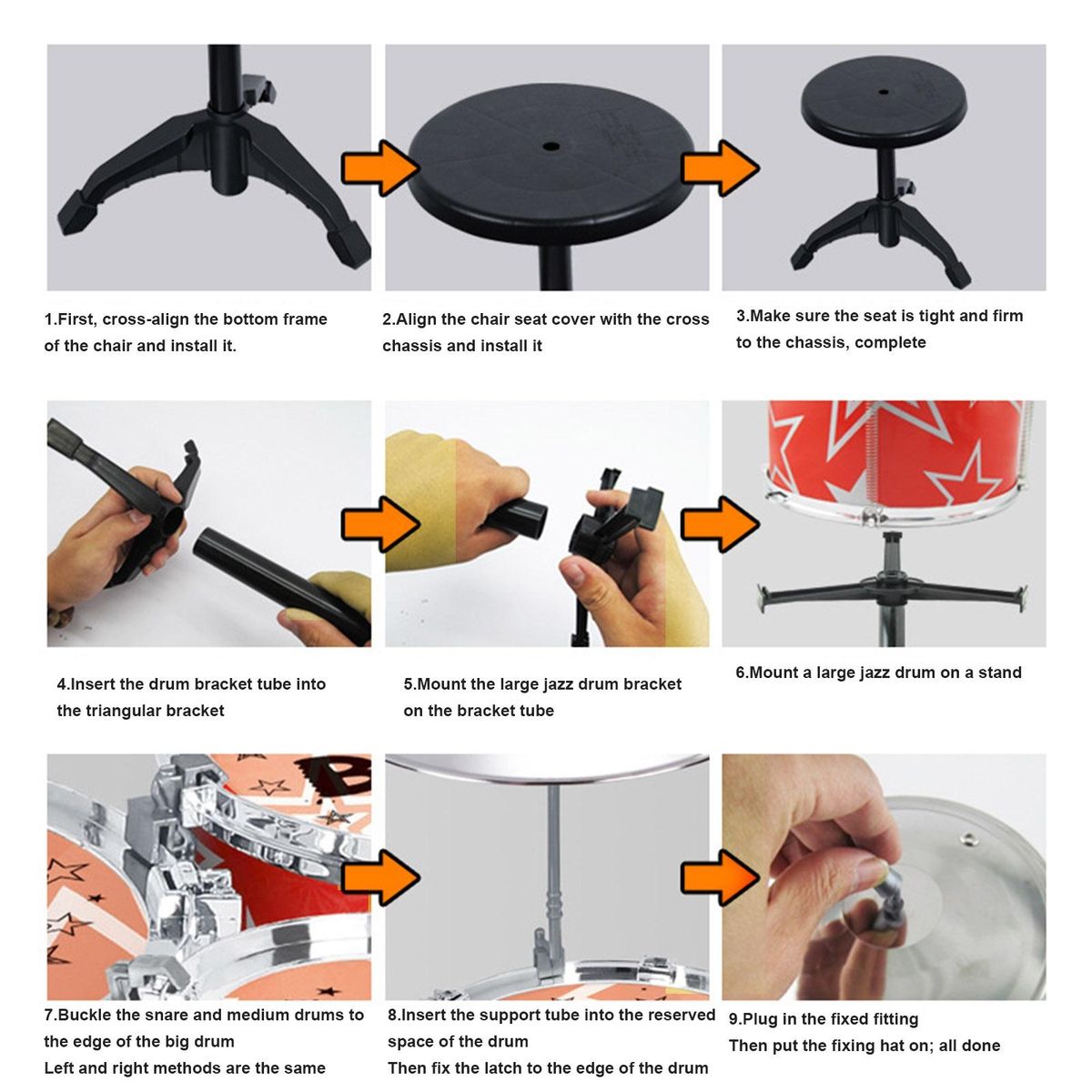 1.First, cross-align the bottom frame of the chair and install it.

2.Align the chair seat cover with the cross chassis and install it

3.Make sure the seat is tight and firm to the chassis, complete

4.Insert the drum bracket tube into the triangular bracket

5.Mount the large jazz drum bracket on the bracket tube

6.Mount a large jazz drum on a stand

7.Buckle the snare and medium drums to the edge of the big drum
Left and right methods are the same

8.Insert the support tube into the reserved space of the drum
Then fix the latch to the edge of the drum

9.Plug in the fixed fitting
Then put the fixing hat on; all done