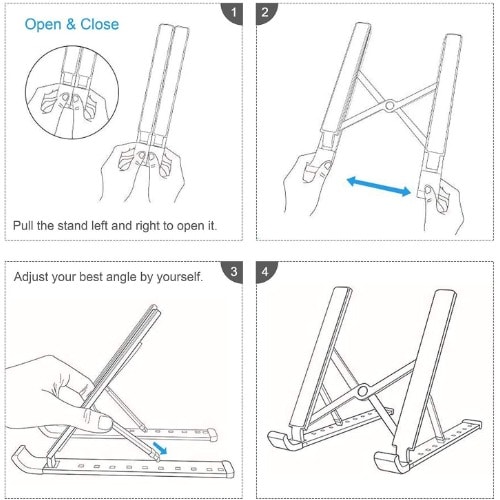 Open & Close

1

Pull the stand left and right to open it.

2

Adjust your best angle by yourself.

3

4