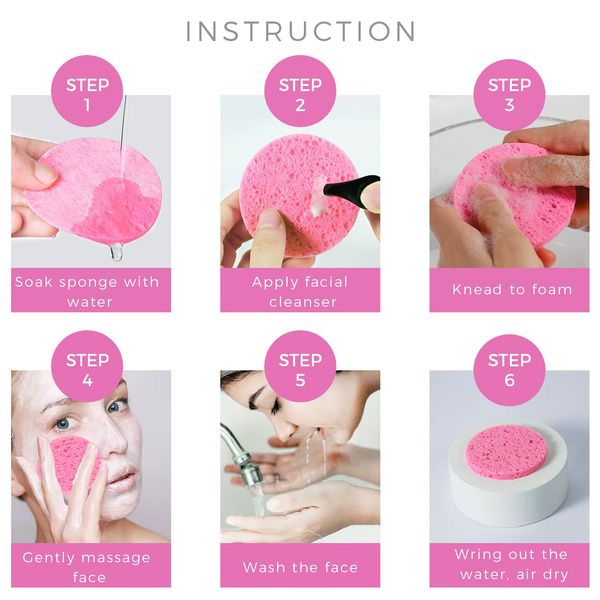 INSTRUCTION

STEP 1
Soak sponge with water

STEP 2
Apply facial cleanser

STEP 3
Knead to foam

STEP 4
Gently massage face

STEP 5
Wash the face

STEP 6
Wring out the water, air dry