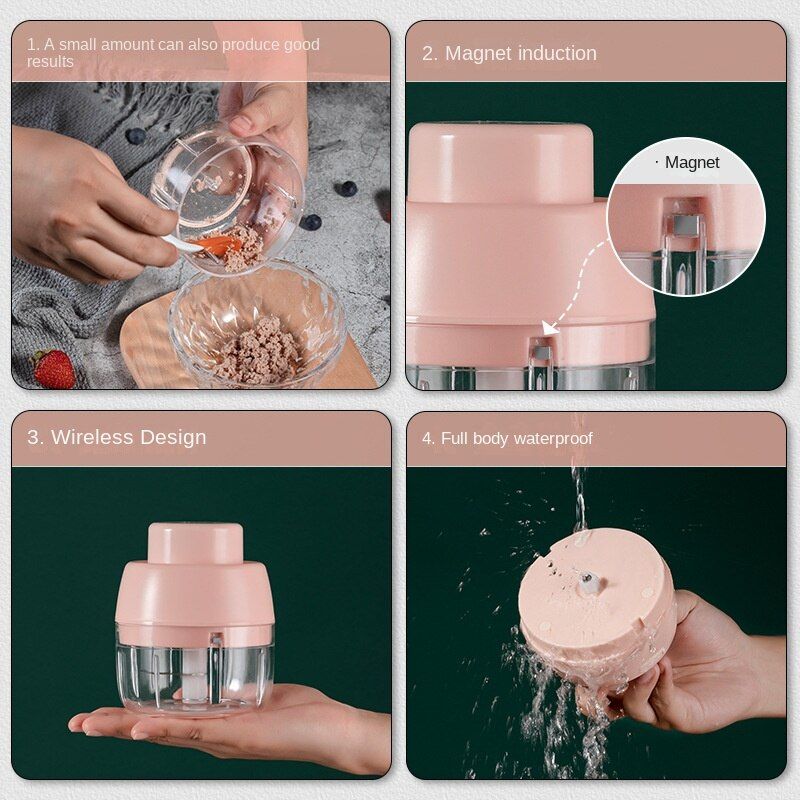 1. A small amount can also produce good results

2. Magnet induction

· Magnet

3. Wireless Design

4. Full body waterproof