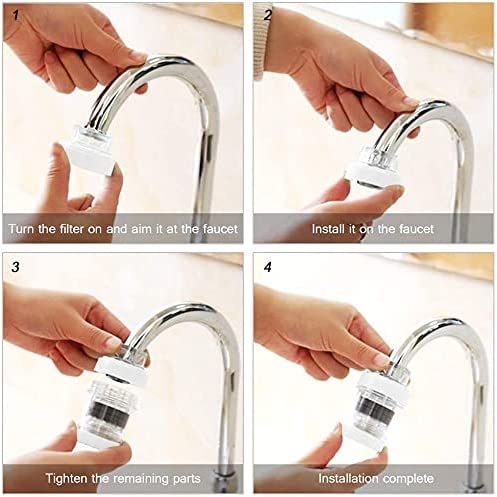 1

Turn the filter on and aim it at the faucet

2

Install it on the faucet

3

Tighten the remaining parts

4

Installation complete