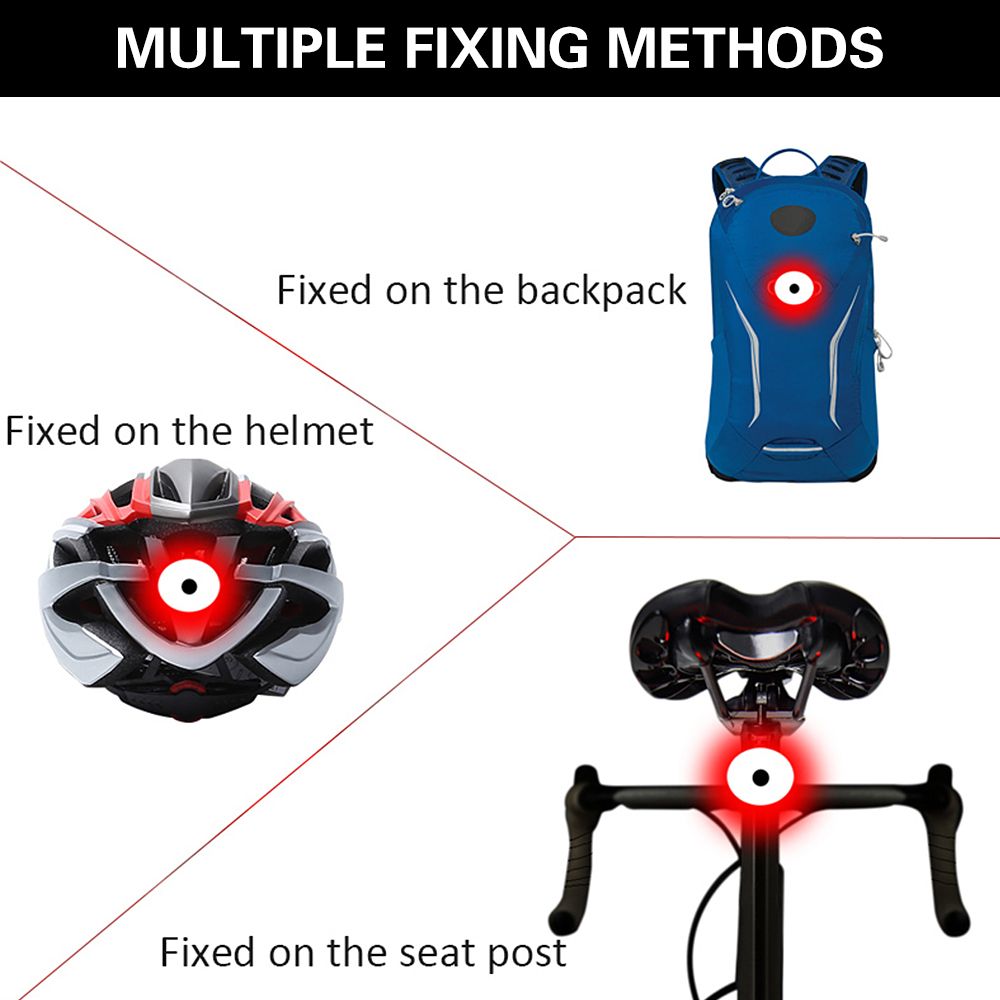 MULTIPLE FIXING METHODS

Fixed on the backpack

Fixed on the helmet

Fixed on the seat post