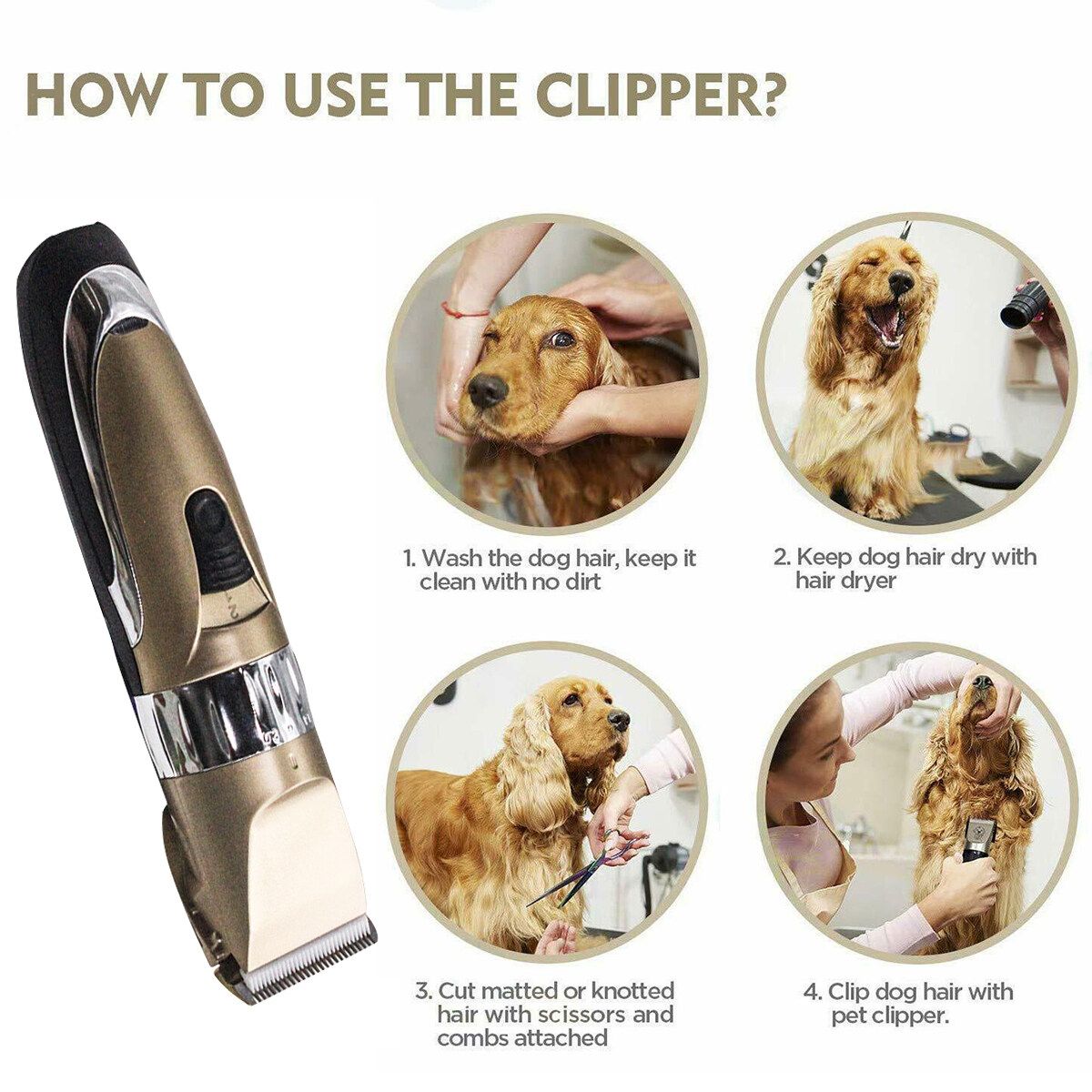 HOW TO USE THE CLIPPER?

1. Wash the dog hair, keep it clean with no dirt

2. Keep dog hair dry with hair dryer

3. Cut matted or knotted hair with scissors and combs attached

4. Clip dog hair with pet clipper.