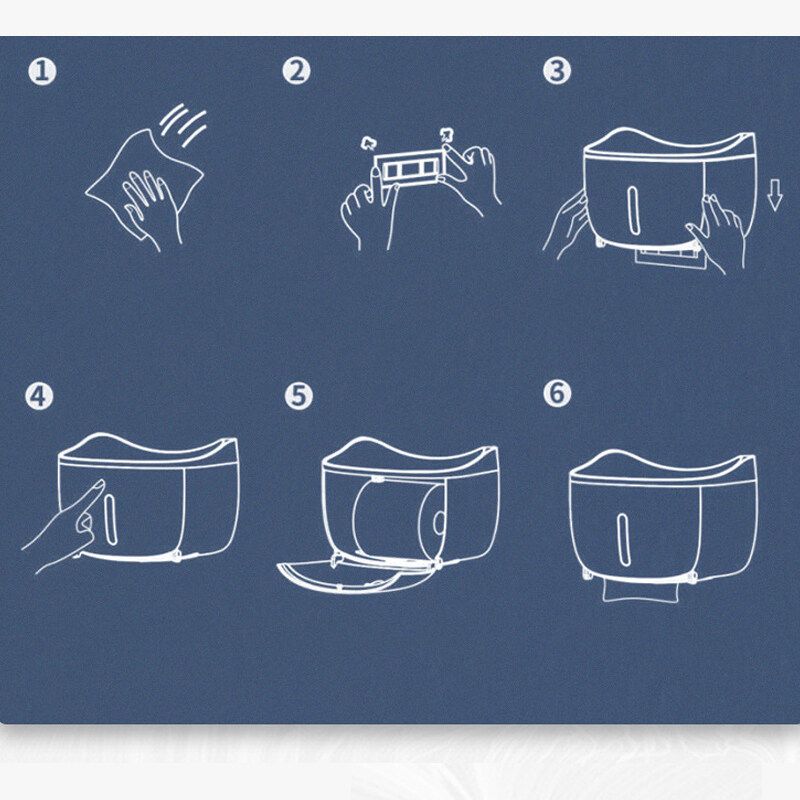 1
2
3
4
5
6