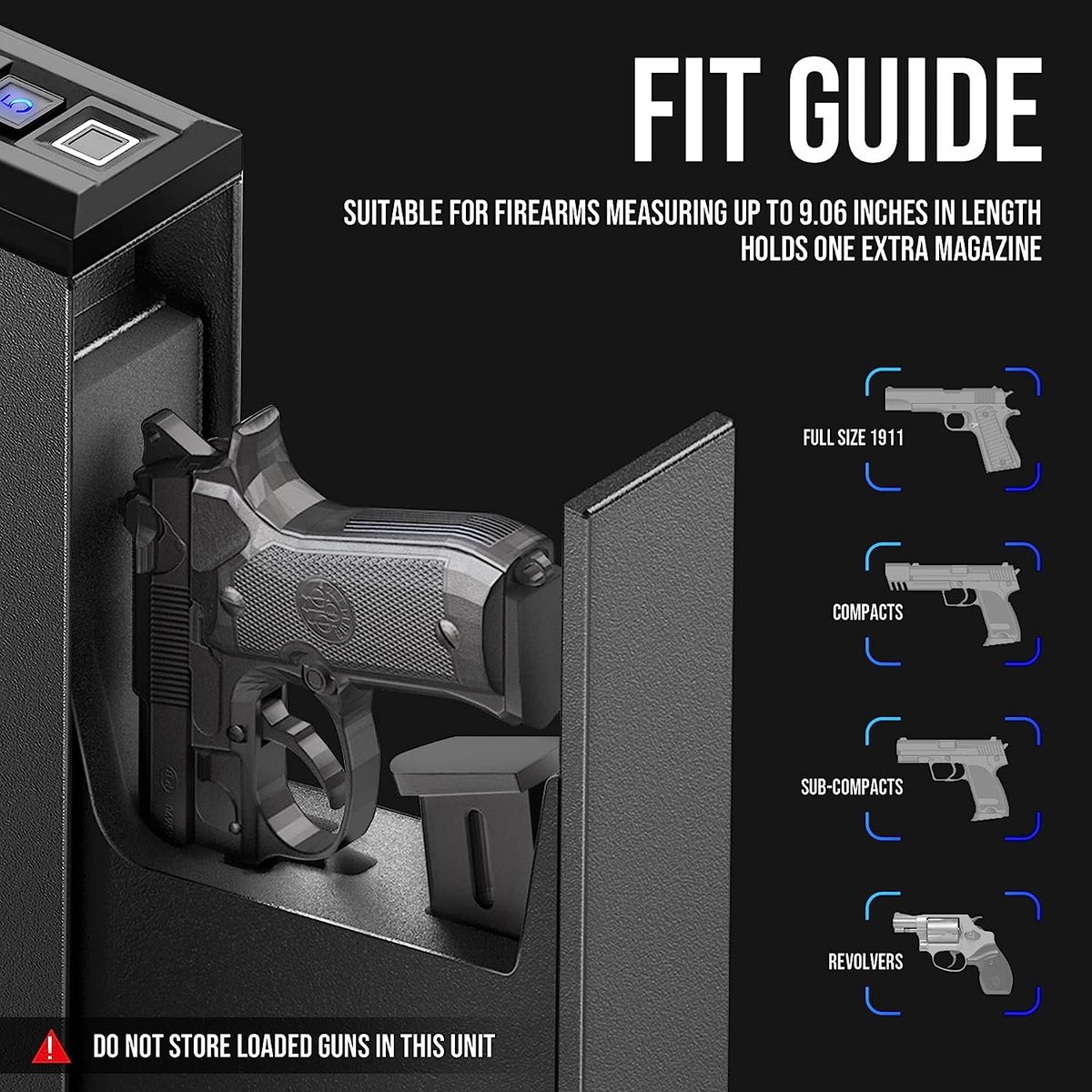 5

FIT GUIDE

SUITABLE FOR FIREARMS MEASURING UP TO 9.06 INCHES IN LENGTH
HOLDS ONE EXTRA MAGAZINE

FULL SIZE 1911

COMPACTS

SUB-COMPACTS

REVOLVERS

DO NOT STORE LOADED GUNS IN THIS UNIT