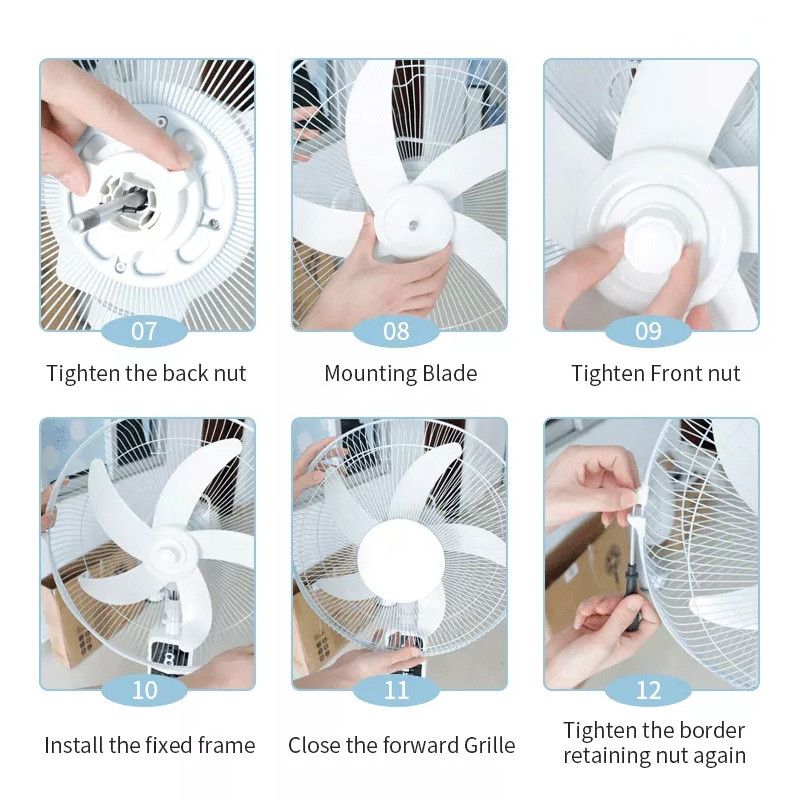 07

Tighten the back nut

08

Mounting Blade

09

Tighten Front nut

10

Install the fixed frame

11

Close the forward Grille

12

Tighten the border retaining nut again