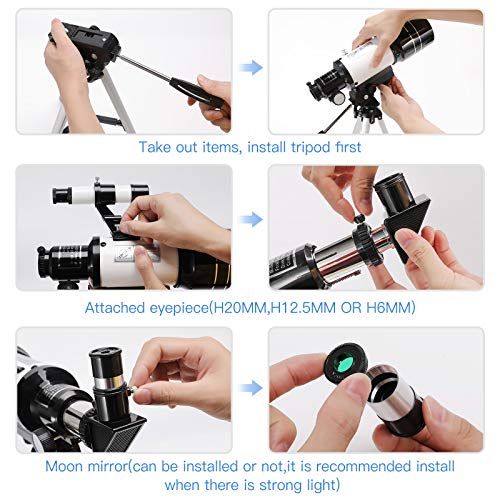 Take out items, install tripod first

Attached eyepiece(H20MM,H12.5MM OR H6MM)

Moon mirror(can be installed or not,it is recommended install when there is strong light)