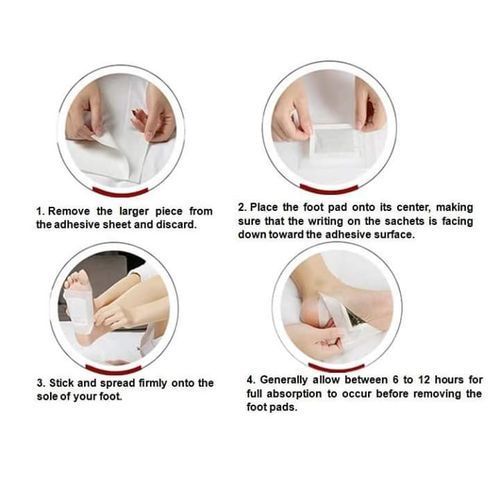 1. Remove the larger piece from the adhesive sheet and discard.

2. Place the foot pad onto its center, making sure that the writing on the sachets is facing down toward the adhesive surface.

3. Stick and spread firmly onto the sole of your foot.

4. Generally allow between 6 to 12 hours for full absorption to occur before removing the foot pads.