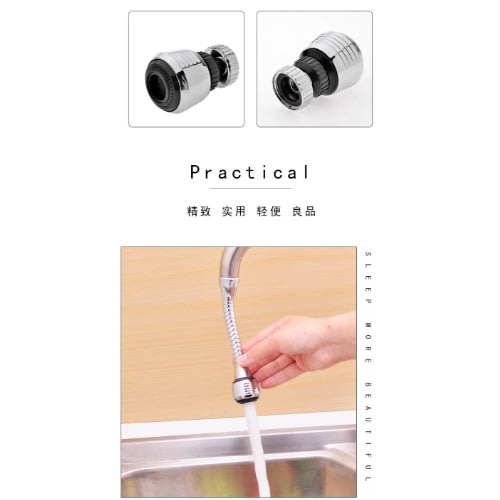 Practical

精致 实用 轻便 良品

SLEEP MORE BEAUTIFUL