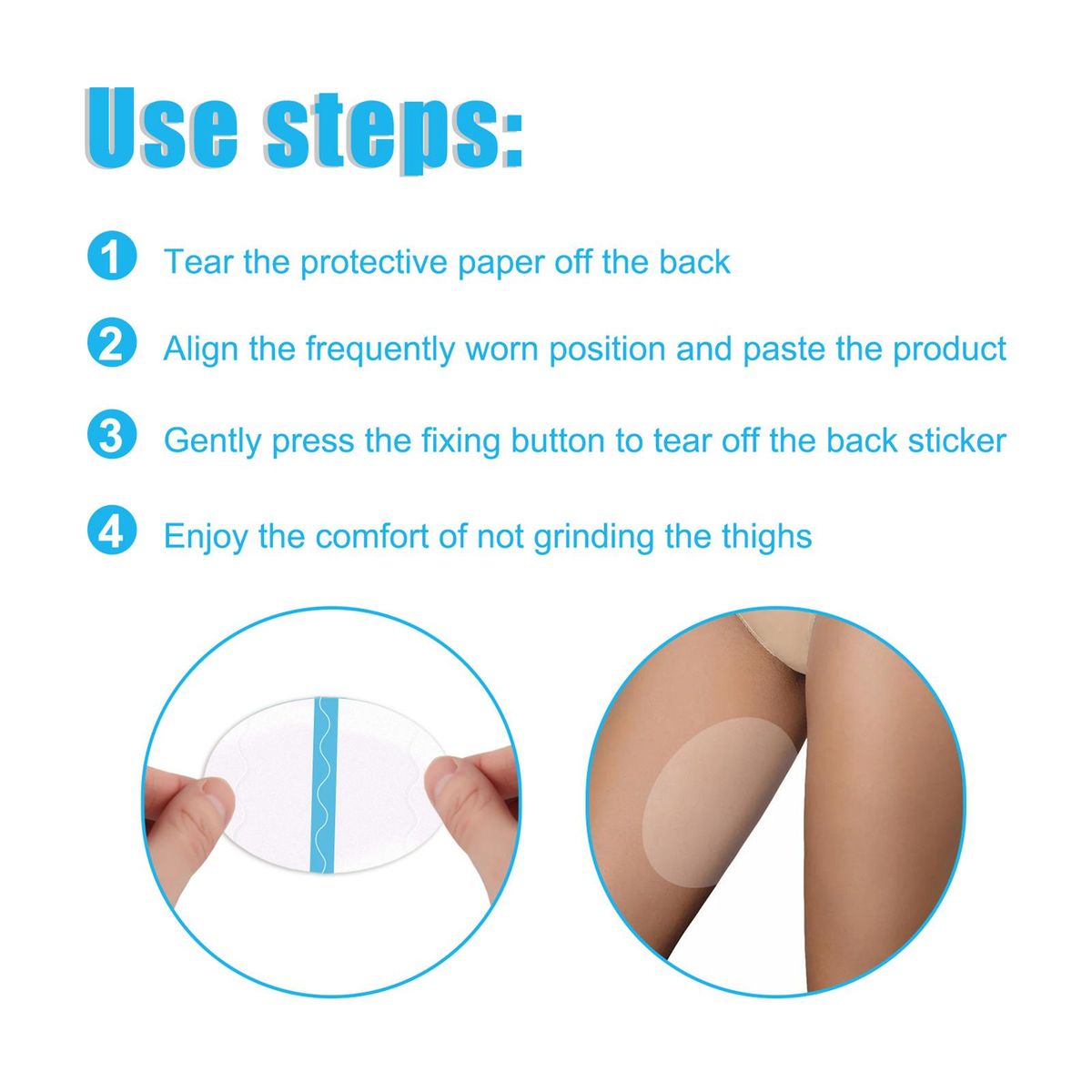 Use steps:

1 Tear the protective paper off the back

2 Align the frequently worn position and paste the product

3 Gently press the fixing button to tear off the back sticker

4 Enjoy the comfort of not grinding the thighs