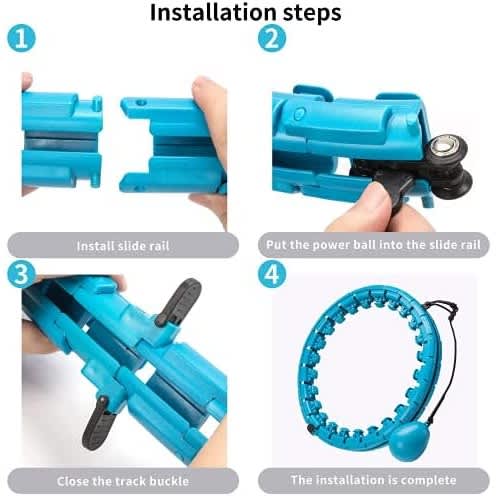 Installation steps

1

Install slide rail

2

Put the power ball into the slide rail

3

Close the track buckle

4

The installation is complete