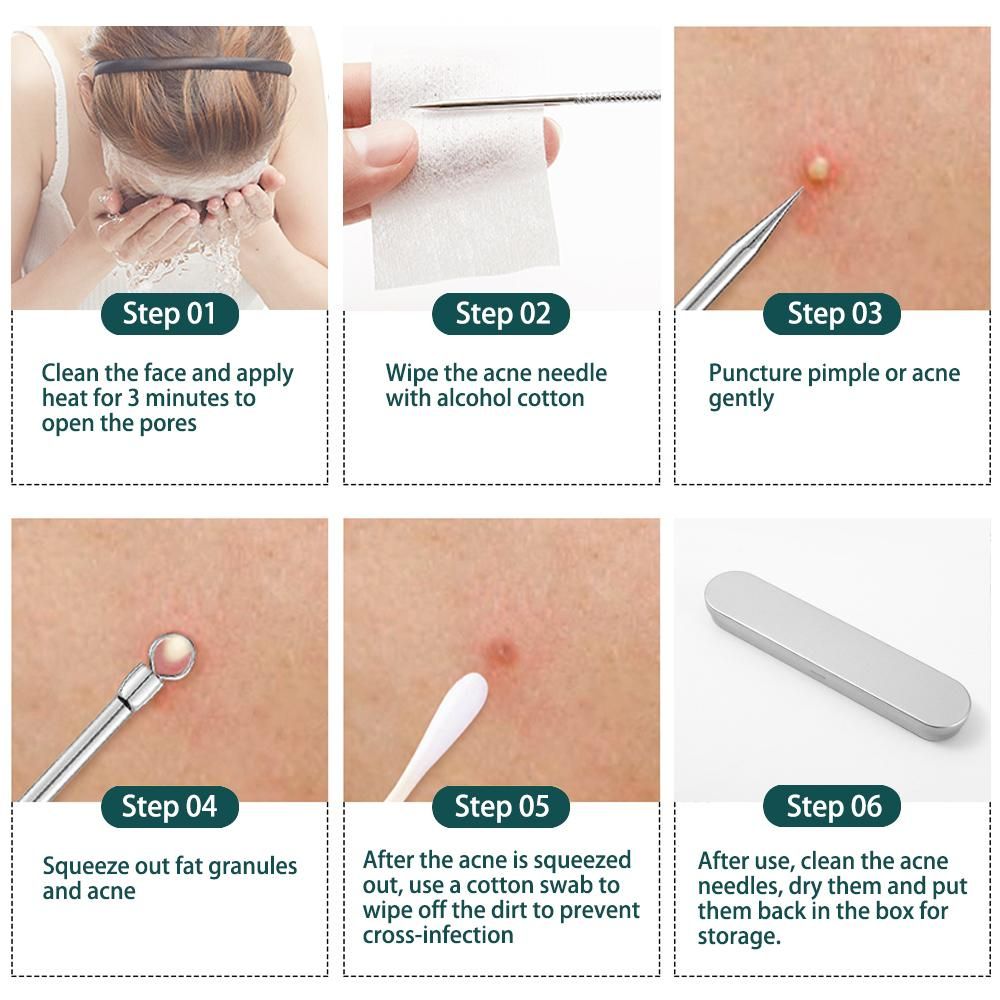 Step 01

Clean the face and apply heat for 3 minutes to open the pores

Step 02

Wipe the acne needle with alcohol cotton

Step 03

Puncture pimple or acne gently

Step 04

Squeeze out fat granules and acne

Step 05

After the acne is squeezed out, use a cotton swab to wipe off the dirt to prevent cross-infection

Step 06

After use, clean the acne needles, dry them and put them back in the box for storage.