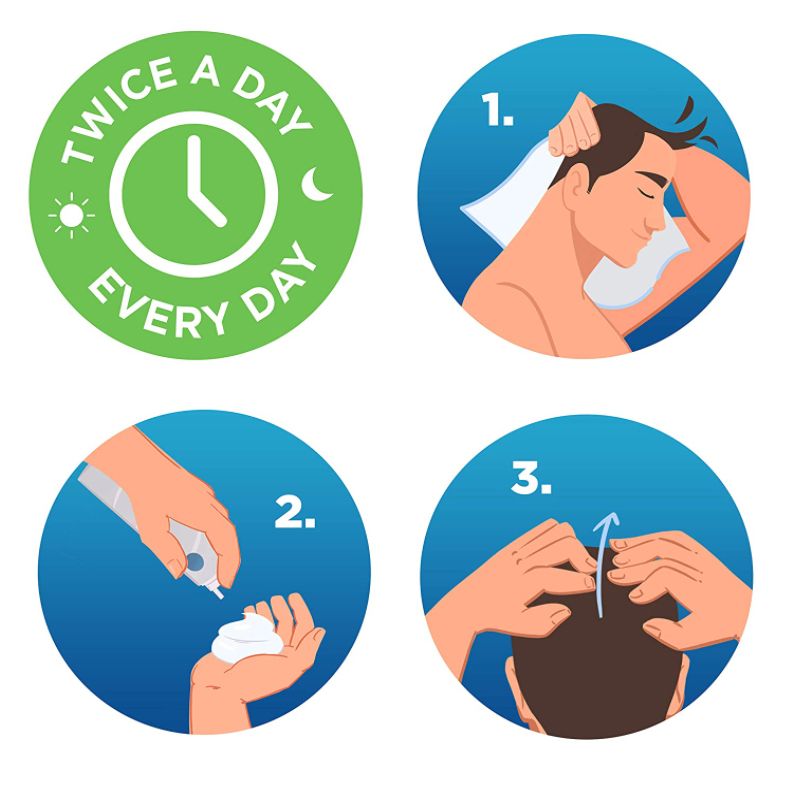 TWICE A DAY
EVERY DAY

1.

2.

3.