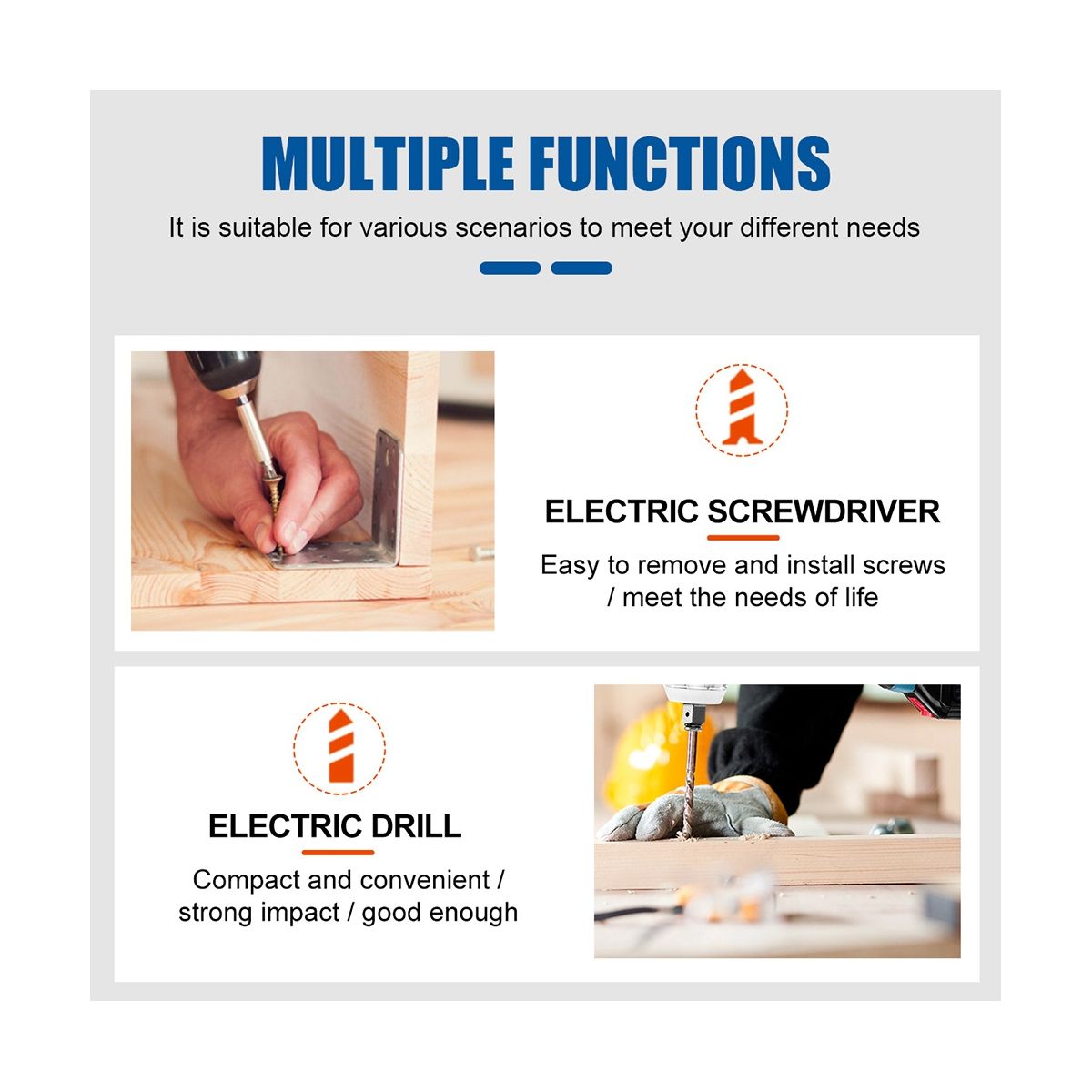 MULTIPLE FUNCTIONS

It is suitable for various scenarios to meet your different needs

ELECTRIC SCREWDRIVER

Easy to remove and install screws / meet the needs of life

ELECTRIC DRILL

Compact and convenient / strong impact / good enough