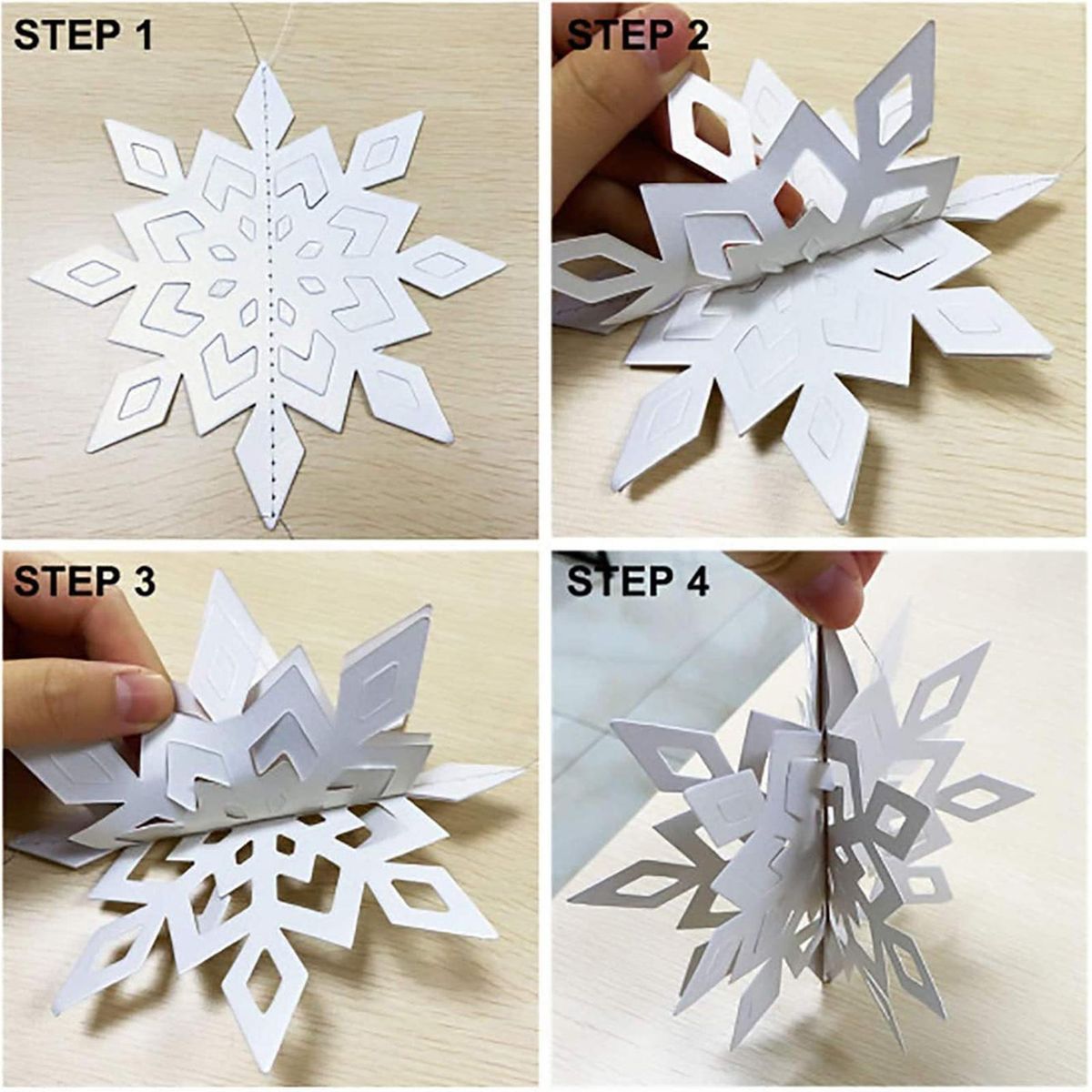 STEP 1

STEP 2

STEP 3

STEP 4