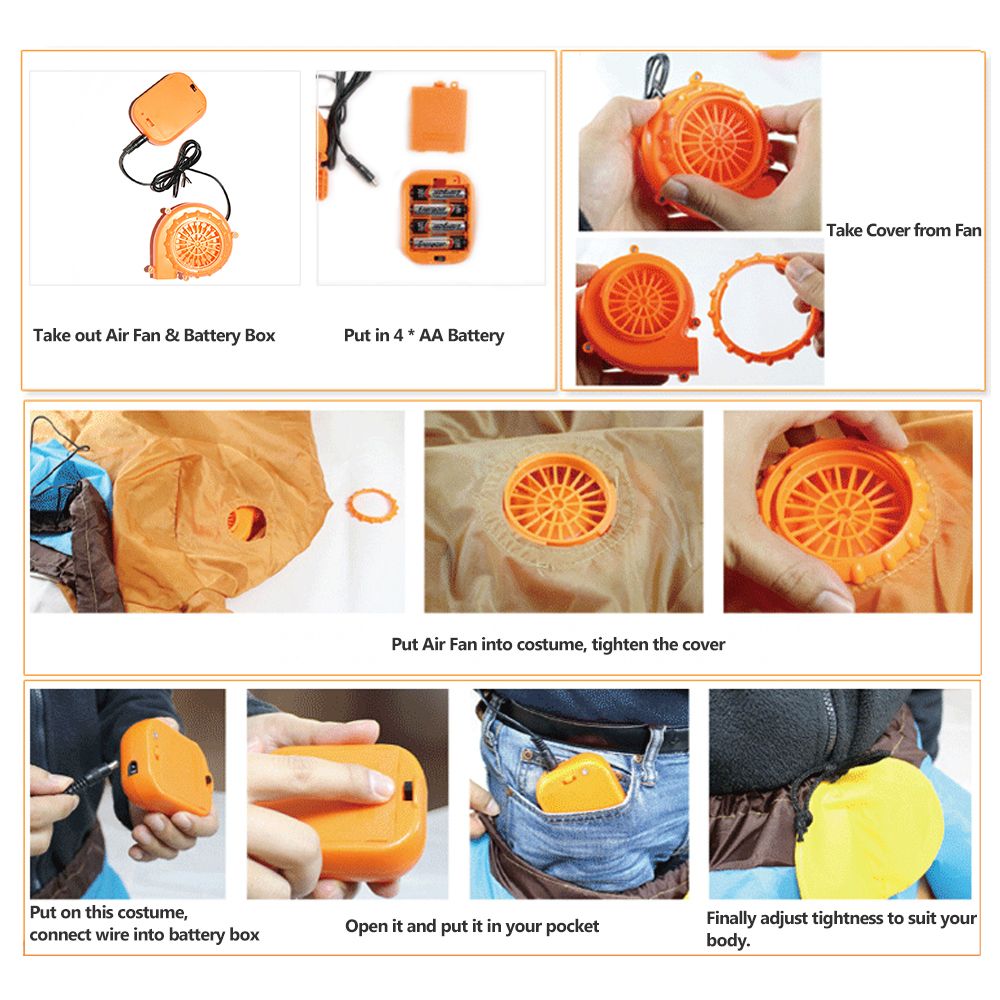 Take out Air Fan & Battery Box

Put in 4 * AA Battery

Take Cover from Fan

Put Air Fan into costume, tighten the cover

Put on this costume, connect wire into battery box

Open it and put it in your pocket

Finally adjust tightness to suit your body.