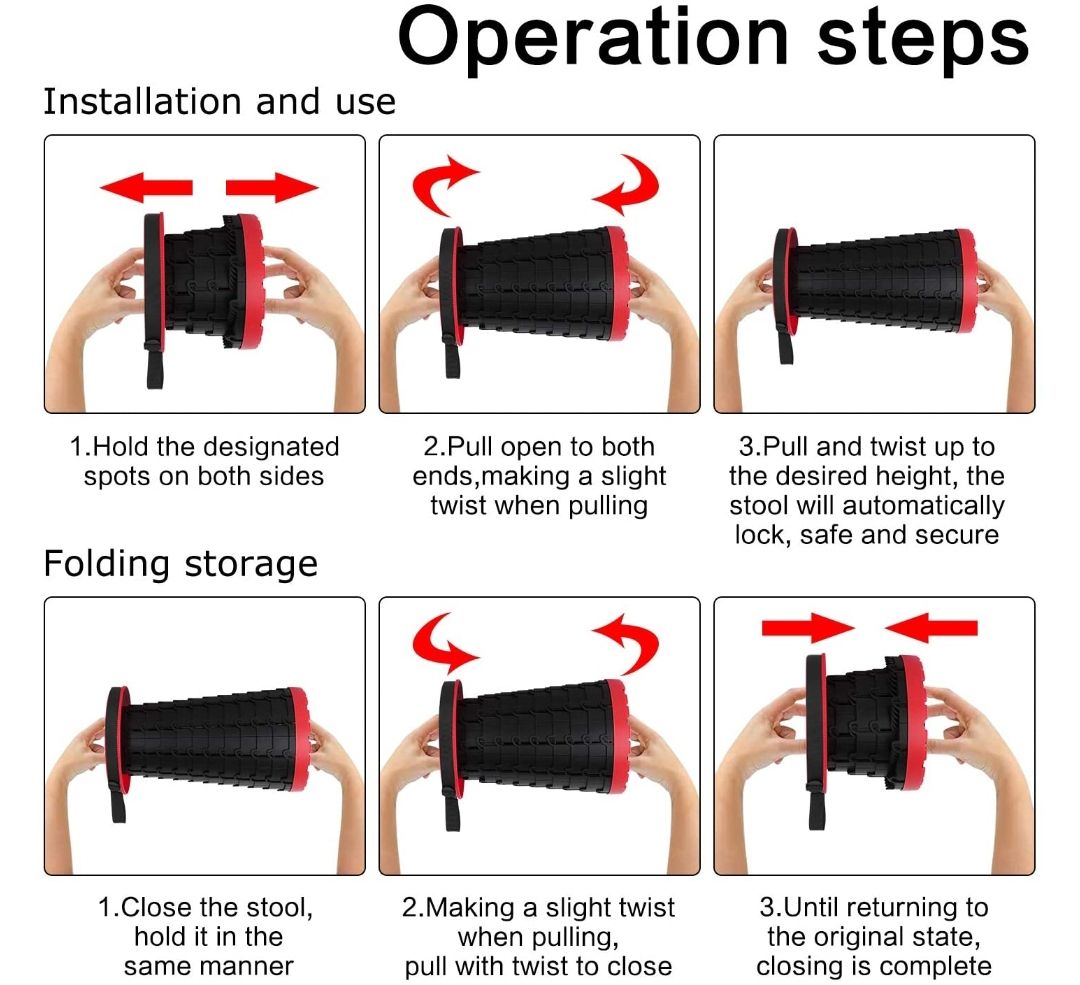 Operation steps

Installation and use

1.Hold the designated spots on both sides

2.Pull open to both ends,making a slight twist when pulling

3.Pull and twist up to the desired height, the stool will automatically lock, safe and secure

Folding storage

1.Close the stool, hold it in the same manner

2.Making a slight twist when pulling, pull with twist to close

3.Until returning to the original state, closing is complete