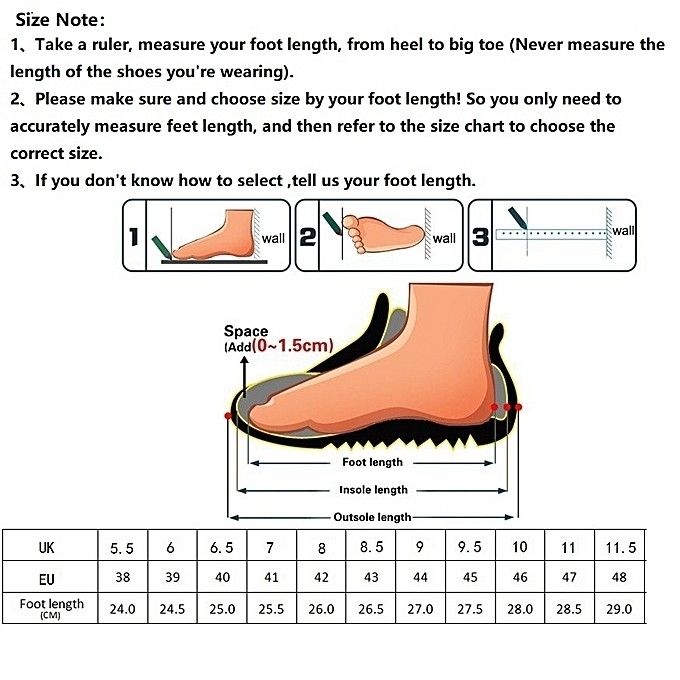 Size Note:
1、Take a ruler, measure your foot length, from heel to big toe (Never measure the length of the shoes you're wearing).
2、Please make sure and choose size by your foot length! So you only need to accurately measure feet length, and then refer to the size chart to choose the correct size.
3、If you don't know how to select ,tell us your foot length.

1 wall 2 wall 3 wall

Space (Add(0~1.5cm)

Foot length
Insole length
Outsole length

| UK | 5.5 | 6 | 6.5 | 7 | 8 | 8.5 | 9 | 9.5 | 10 | 11 | 11.5 |
|---|---|---|---|---|---|---|---|---|---|---|---|
| EU | 38 | 39 | 40 | 41 | 42 | 43 | 44 | 45 | 46 | 47 | 48 |
| Foot length (CM) | 24.0 | 24.5 | 25.0 | 25.5 | 26.0 | 26.5 | 27.0 | 27.5 | 28.0 | 28.5 | 29.0 |