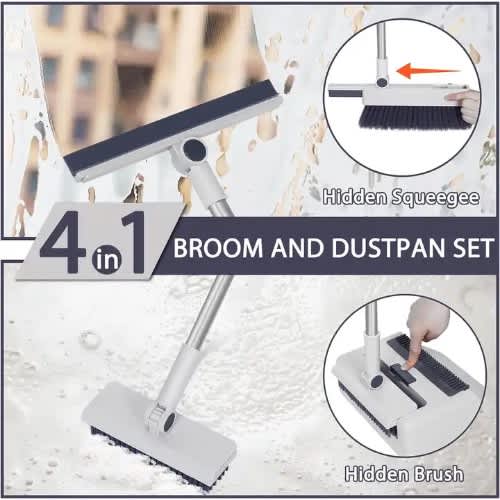 Hidden Squeegee

4 in 1 BROOM AND DUSTPAN SET

Hidden Brush