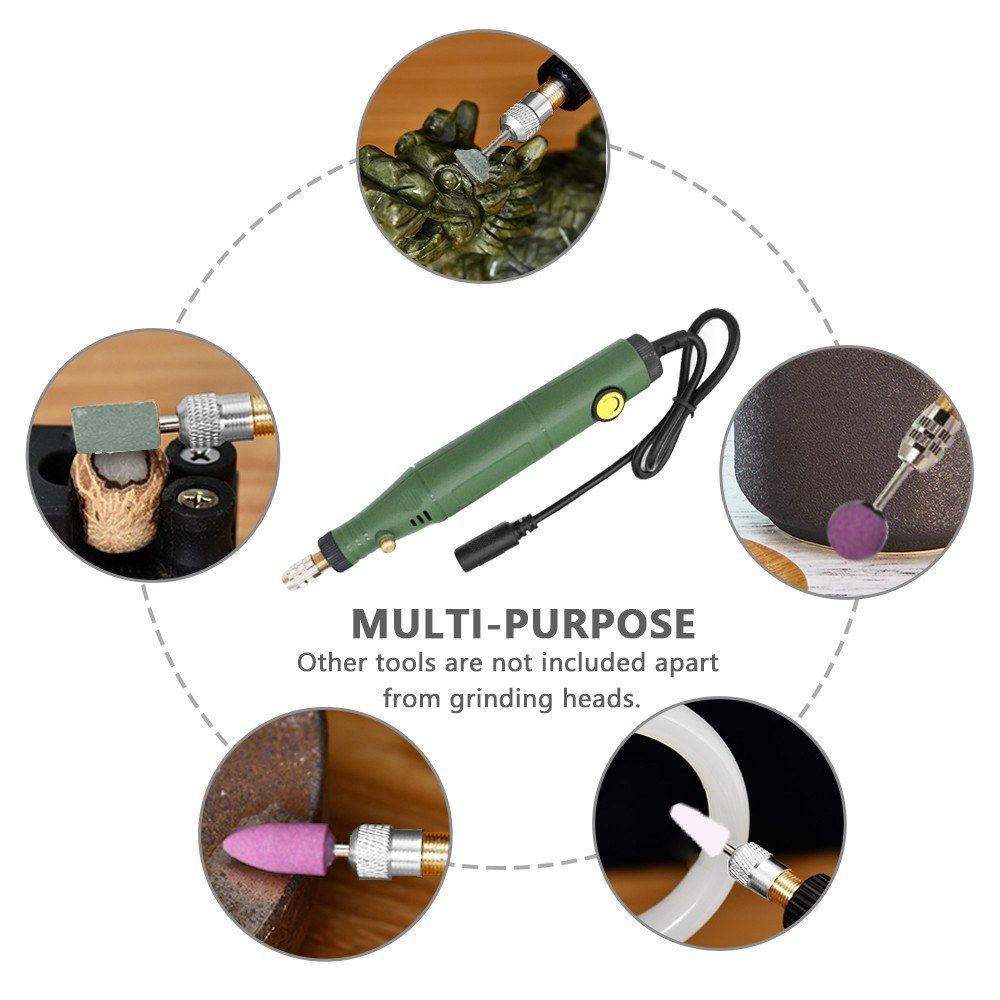 MULTI-PURPOSE
Other tools are not included apart from grinding heads.