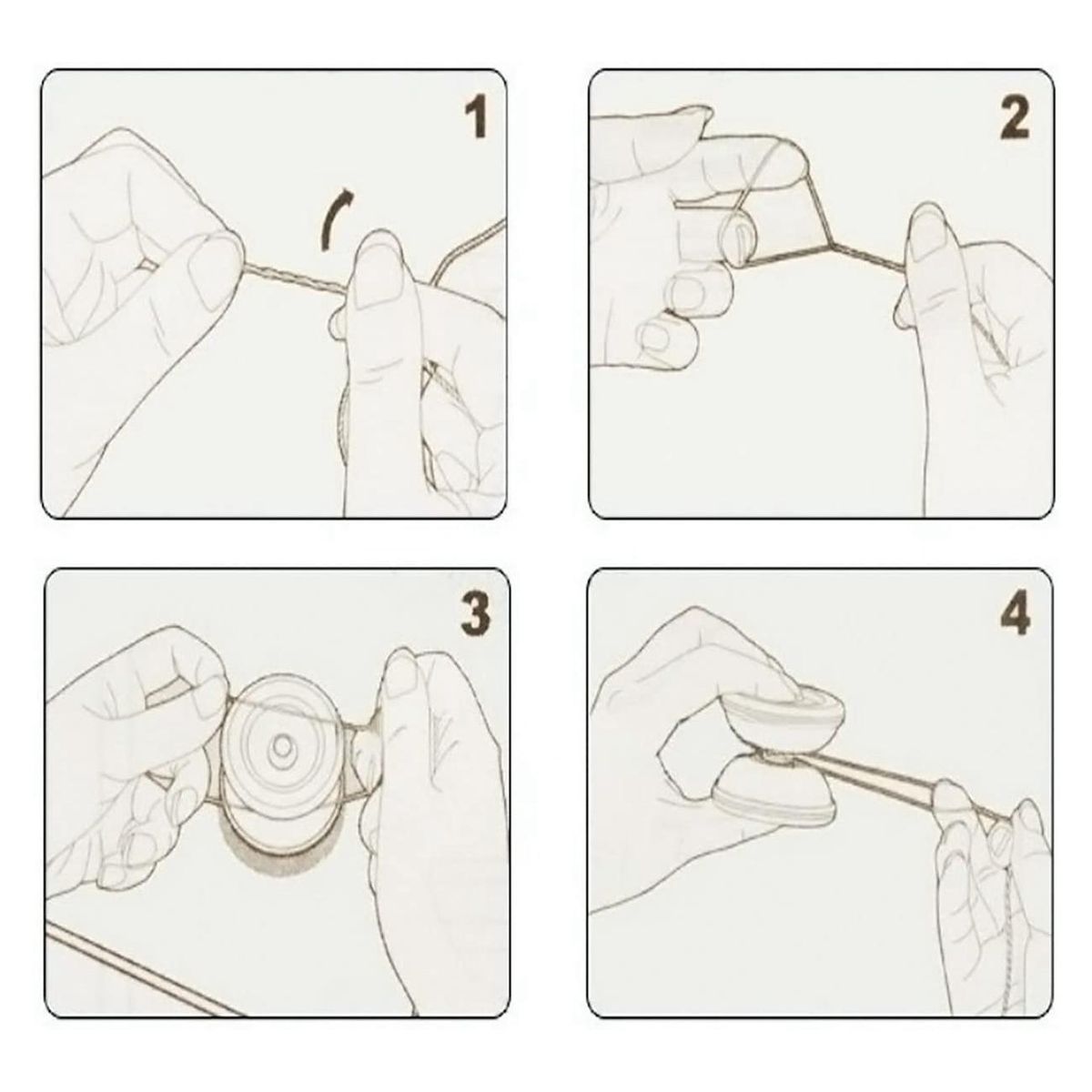 1

2

3

4