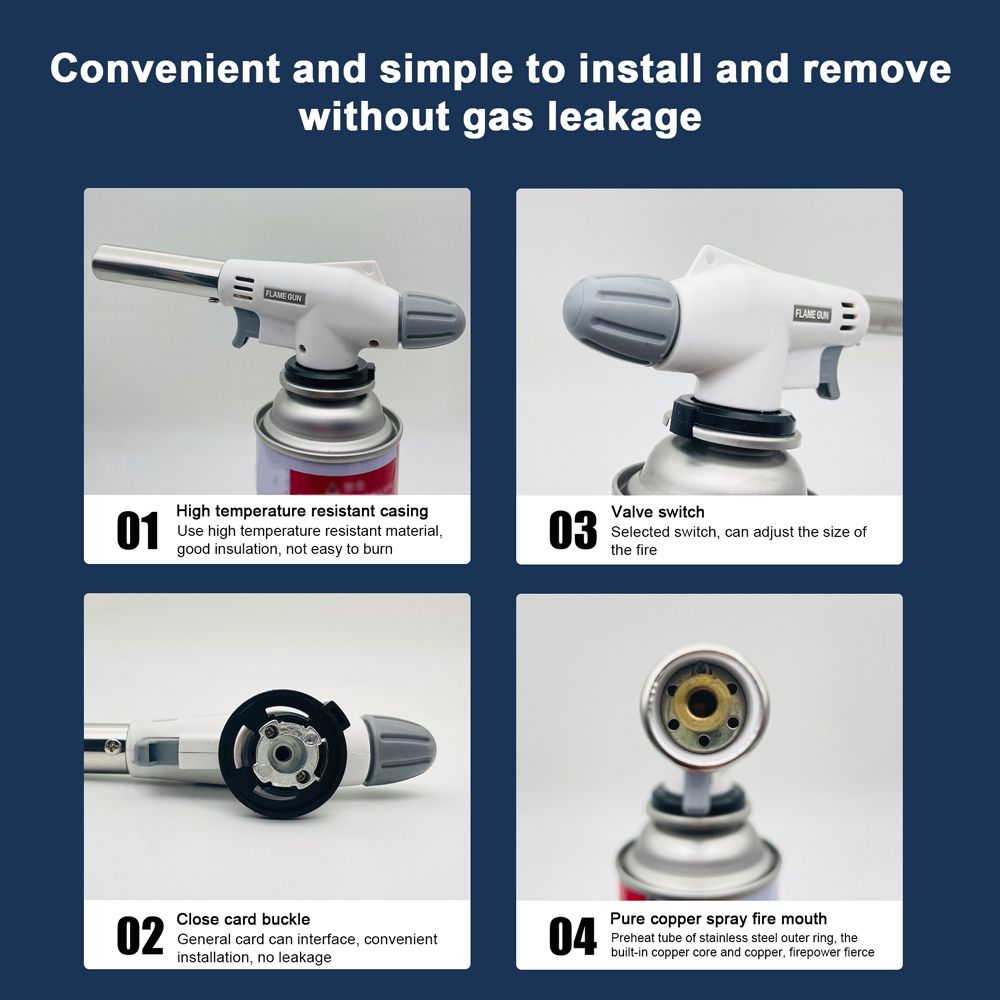 Convenient and simple to install and remove without gas leakage

FLAME GUN

01 High temperature resistant casing
Use high temperature resistant material, good insulation, not easy to burn

FLAME GUN

03 Valve switch
Selected switch, can adjust the size of the fire

02 Close card buckle
General card can interface, convenient installation, no leakage

04 Pure copper spray fire mouth
Preheat tube of stainless steel outer ring, the built-in copper core and copper, firepower fierce